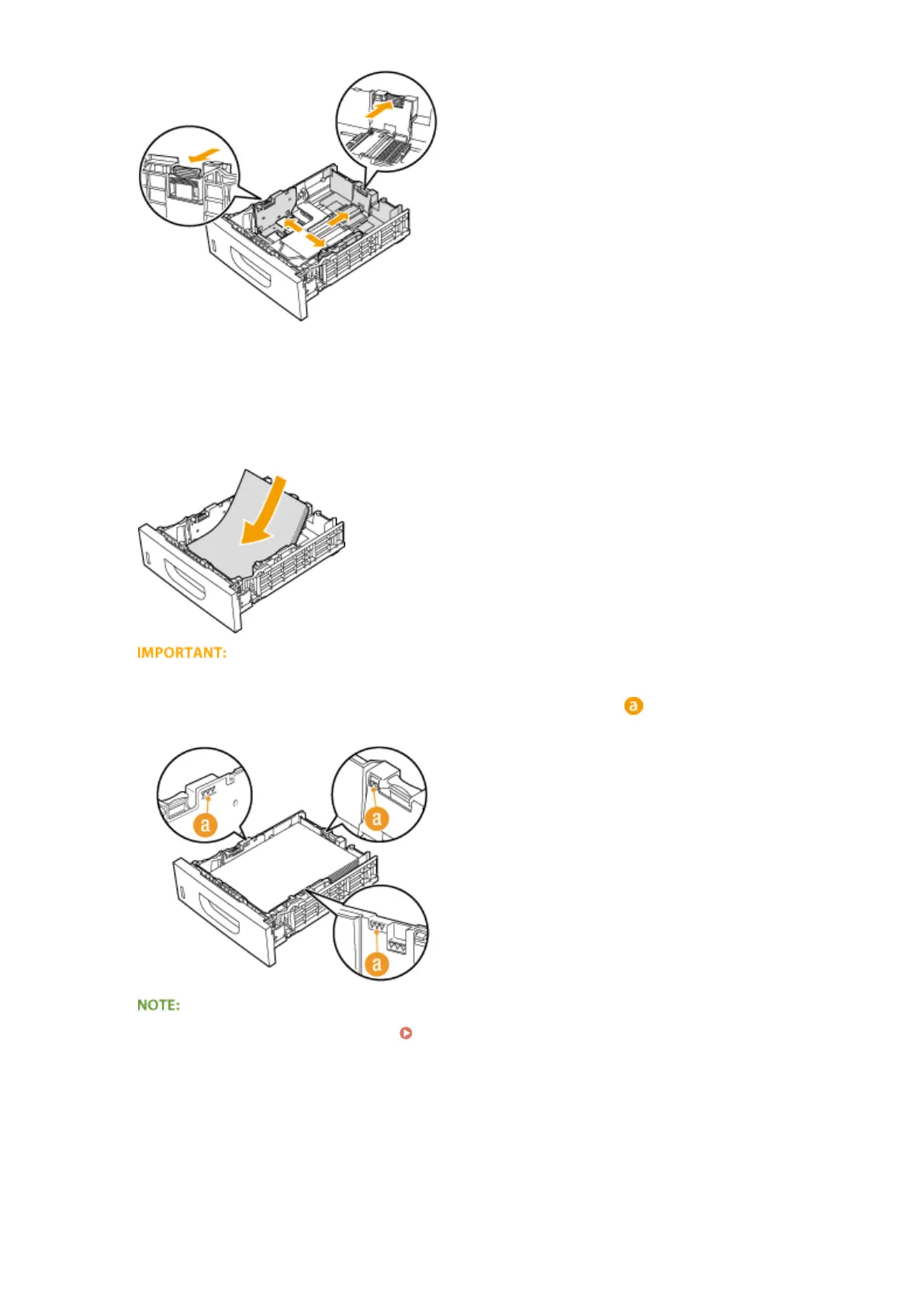 IMPORTANT:

a

a

a

a

NOTE: