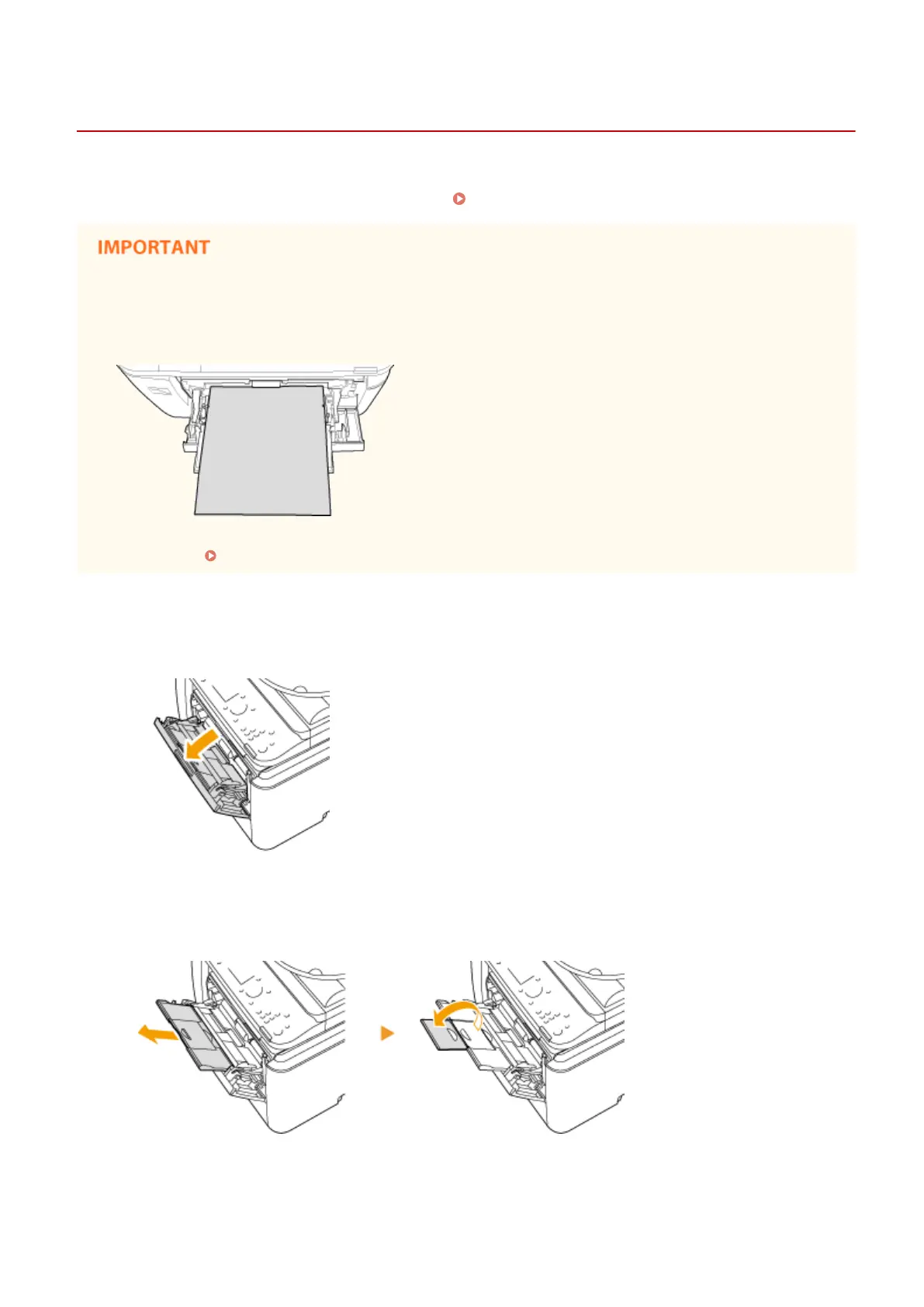 IMPORTANT