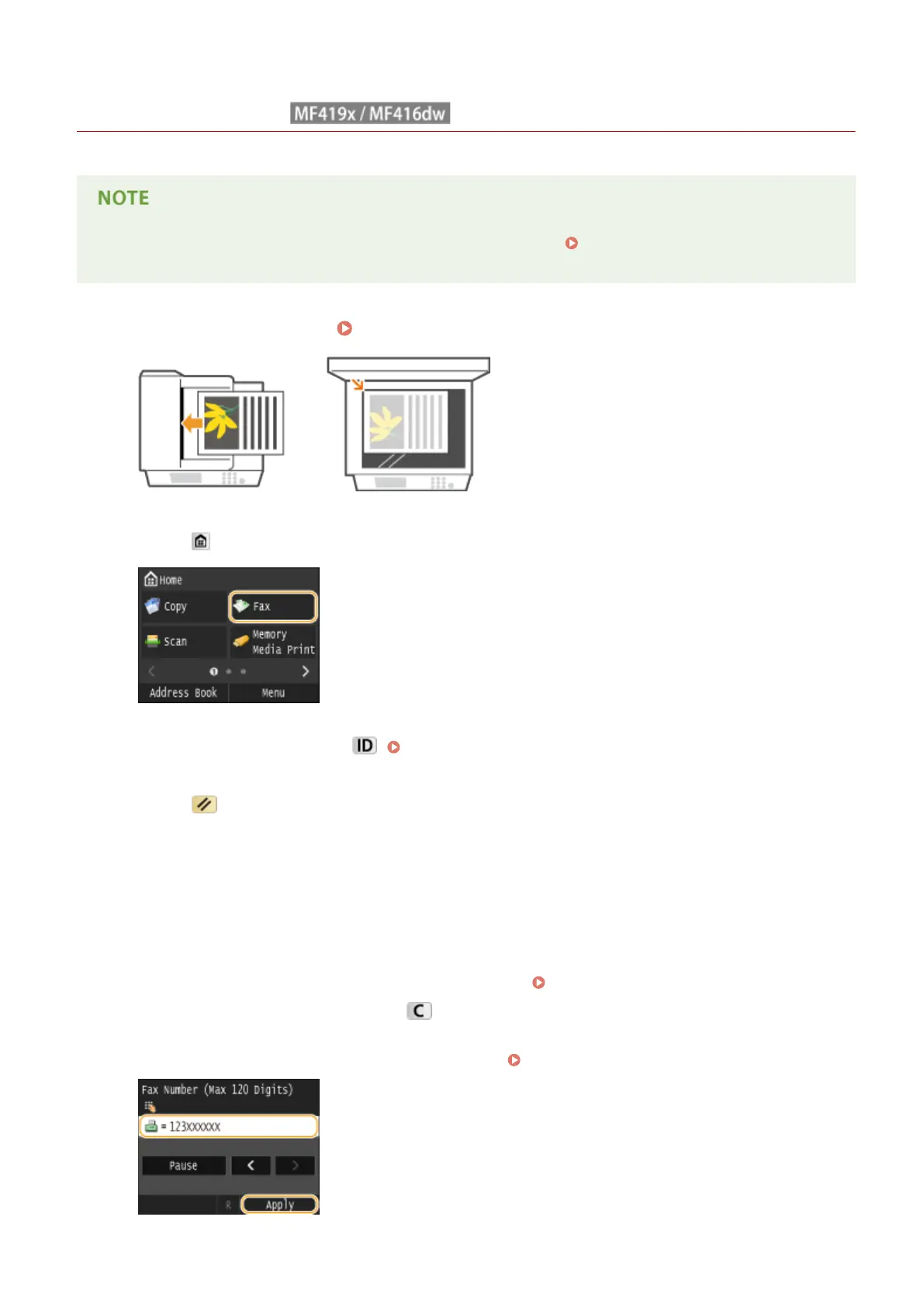 MF419x / MF416dw

NOTE

Home

Copy

Fax

Scan

Memory Media Print

Address Book

Menu

ID

C

Fax Number (Max 120 Digits)

= 123XXXXXX

Pause

R

Apply