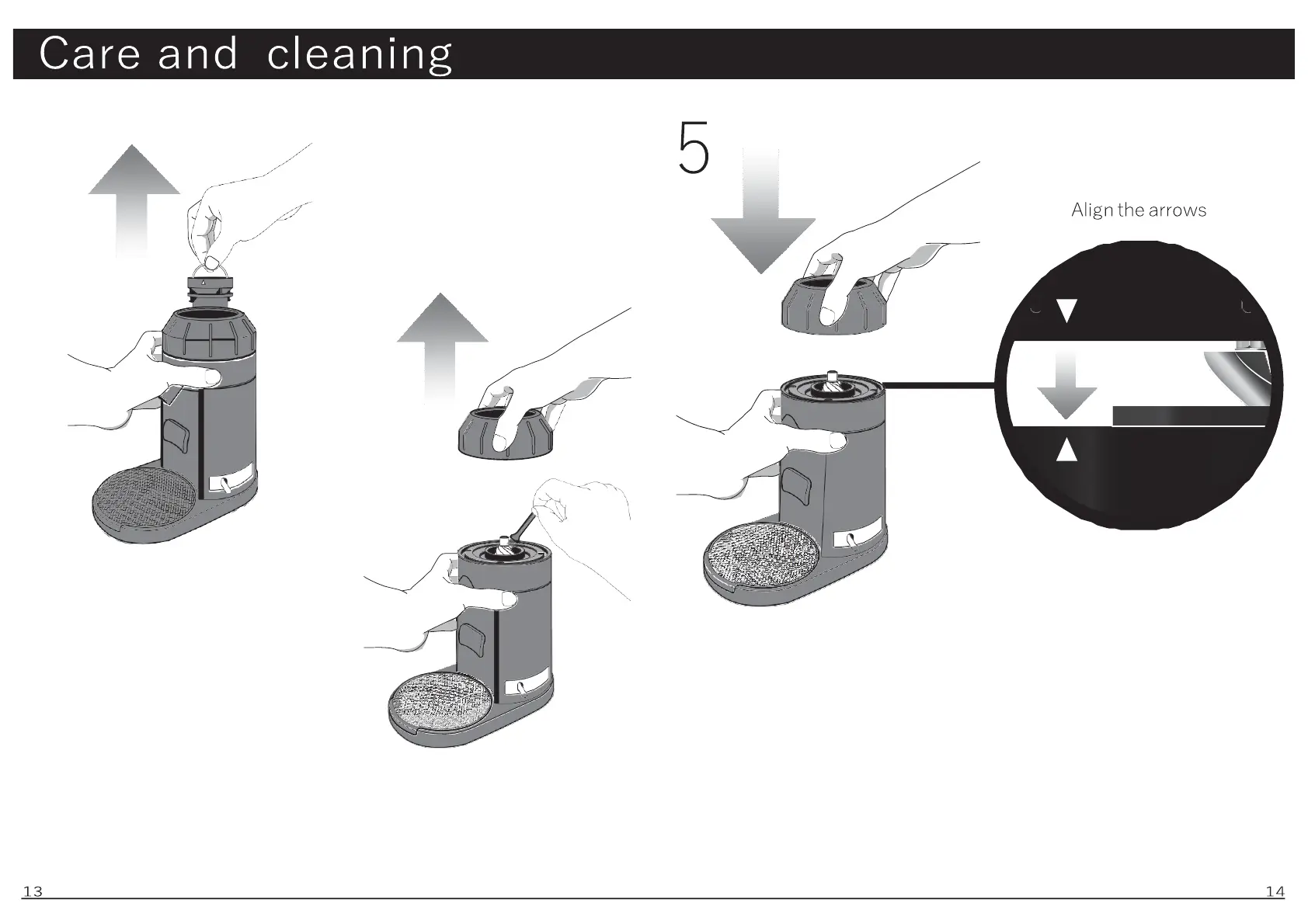 Care and cleaning

5

Align the arrows

13

14