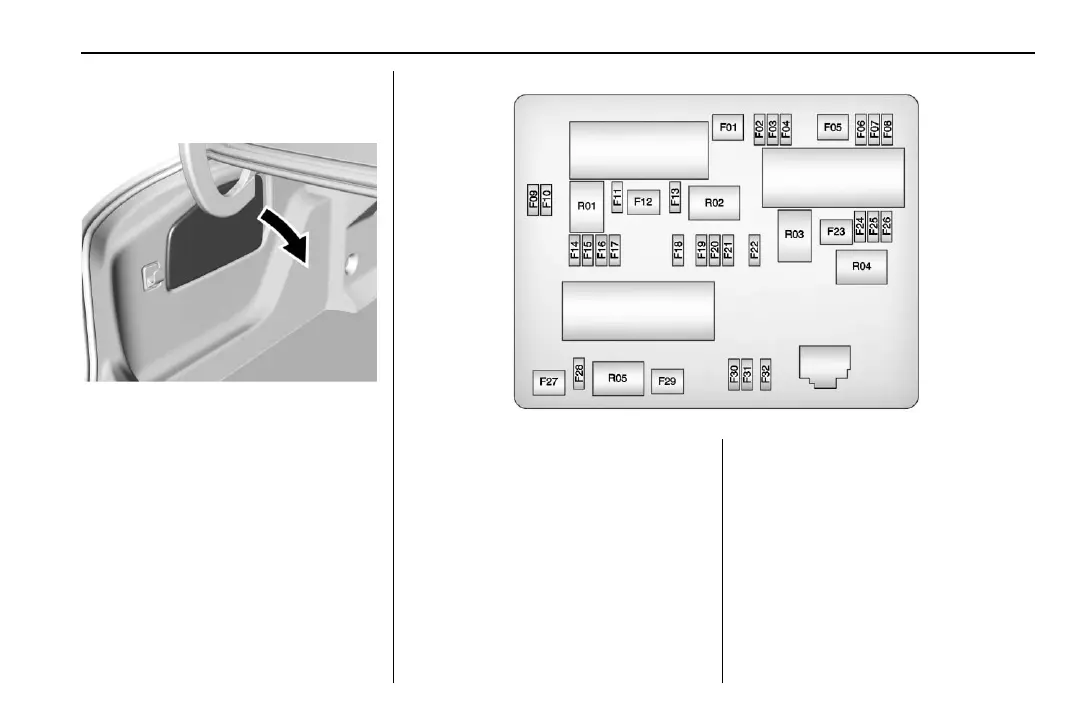 F01
F02
F03
F04
F05
F06
F07
F08
F09
F10
R01
F11
F12
F13
R02
R03
F23
F24
F25
F26
R04
F14
F15
F16
F17
F18
F19
F20
F21
F22
F27
F28
R05
F29
F30
F31
F32