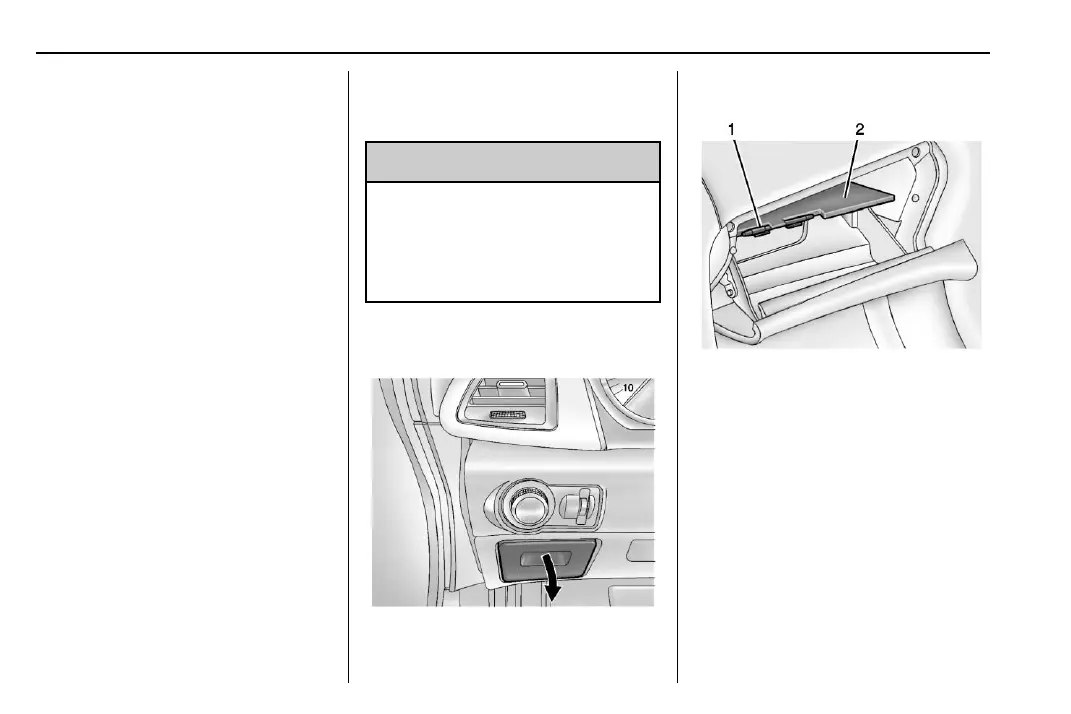 1 2

10