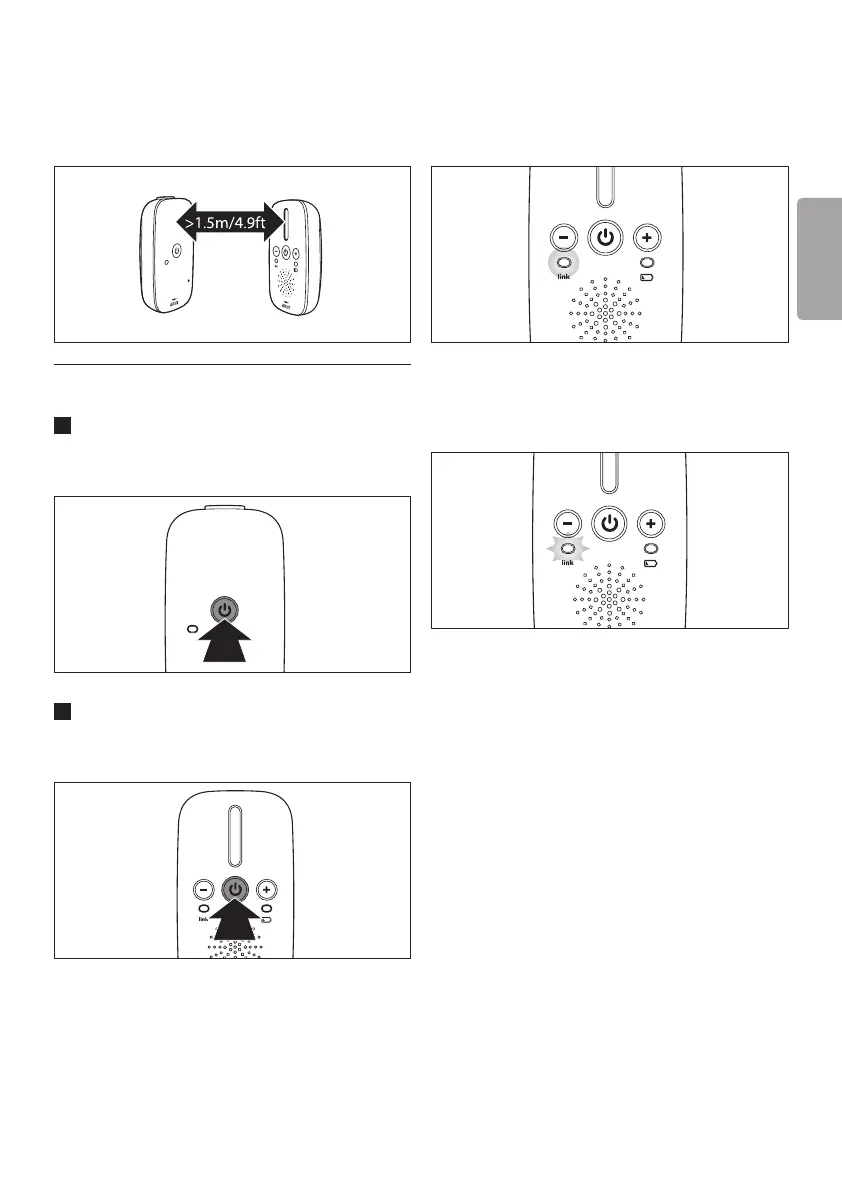 >1.5m/4.9ft

link

link

link