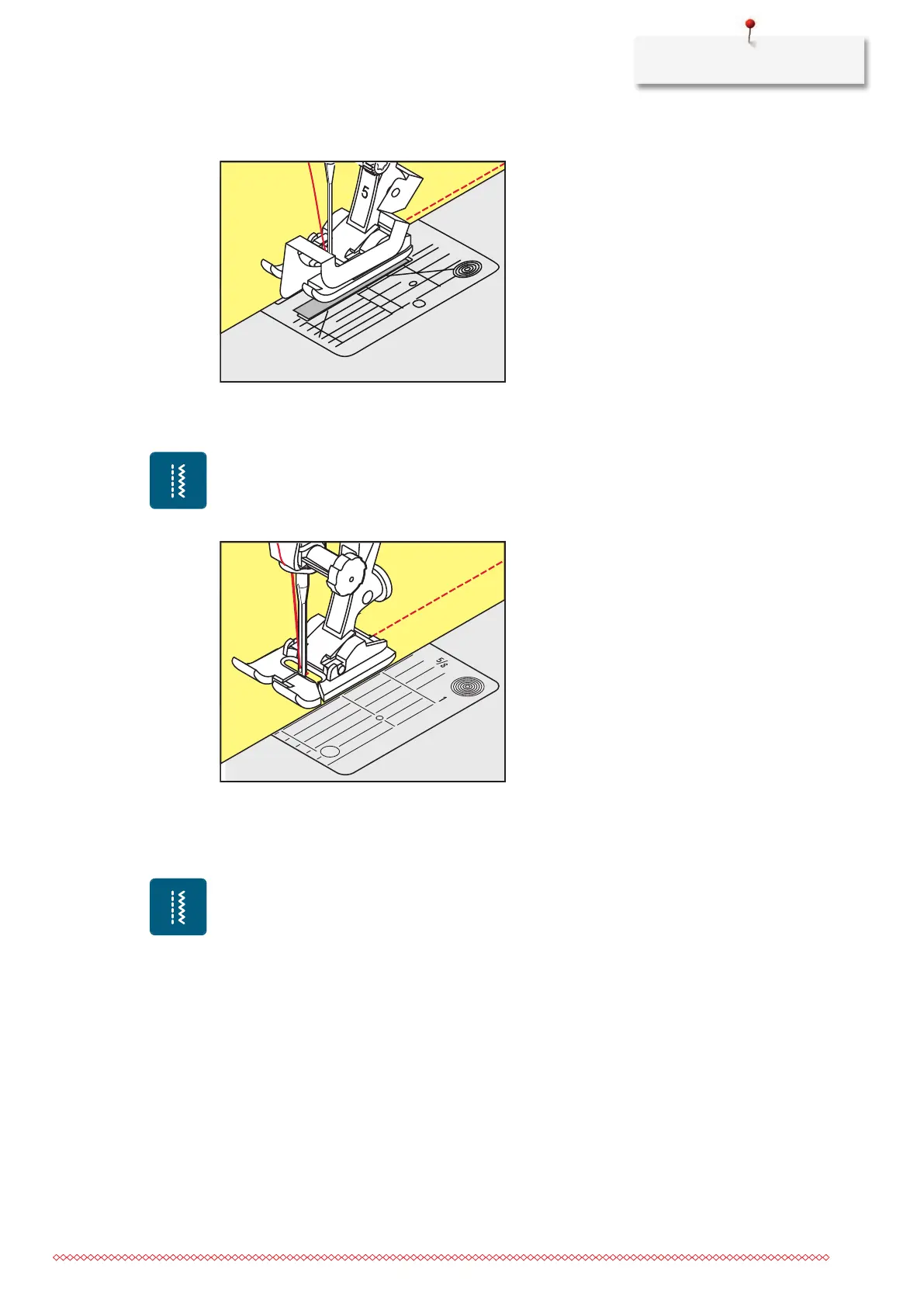 5

5/8

1