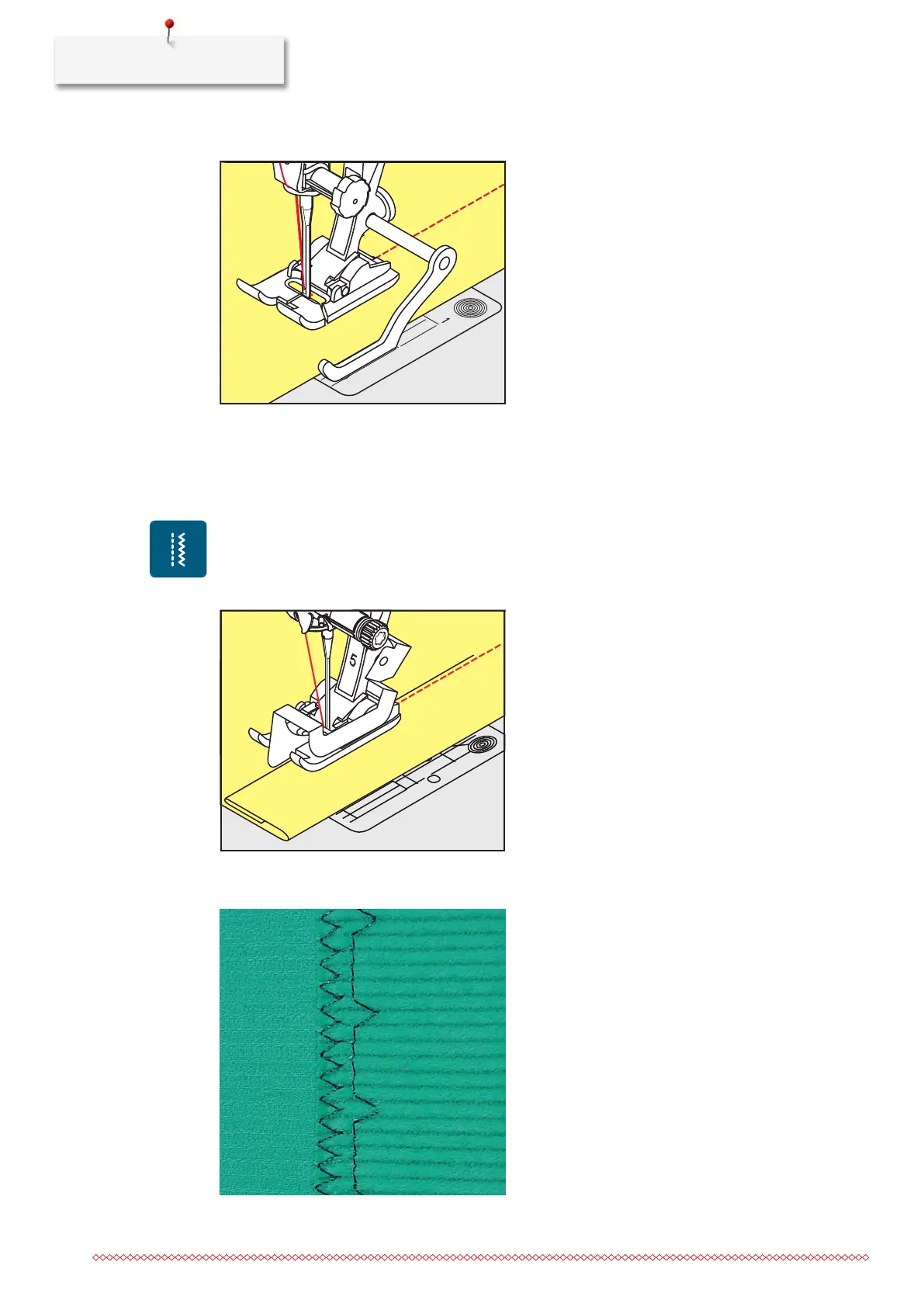 5