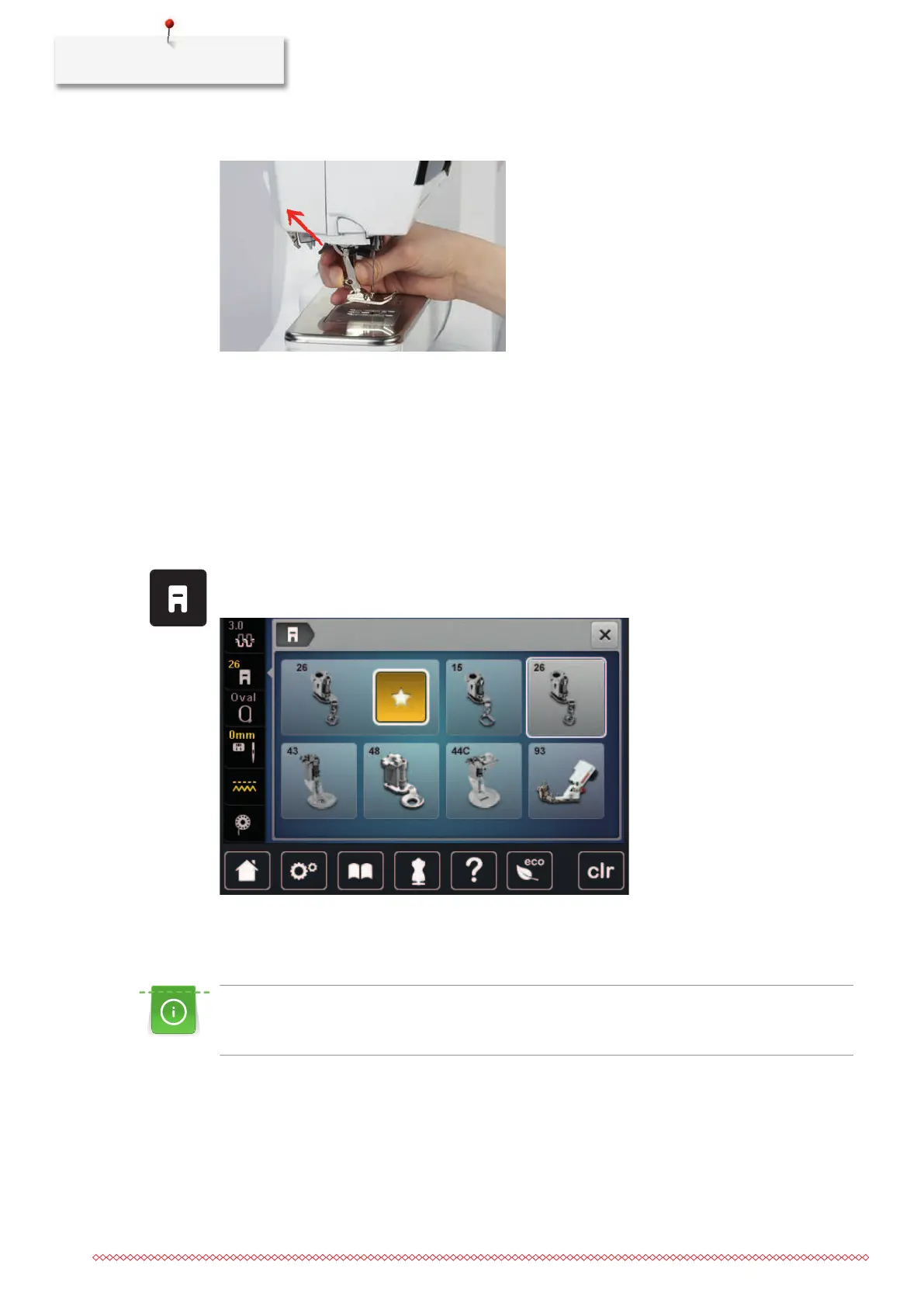 3.0

26

Oval

0mm

26

15

26

43

48

44C

93

eco

clr