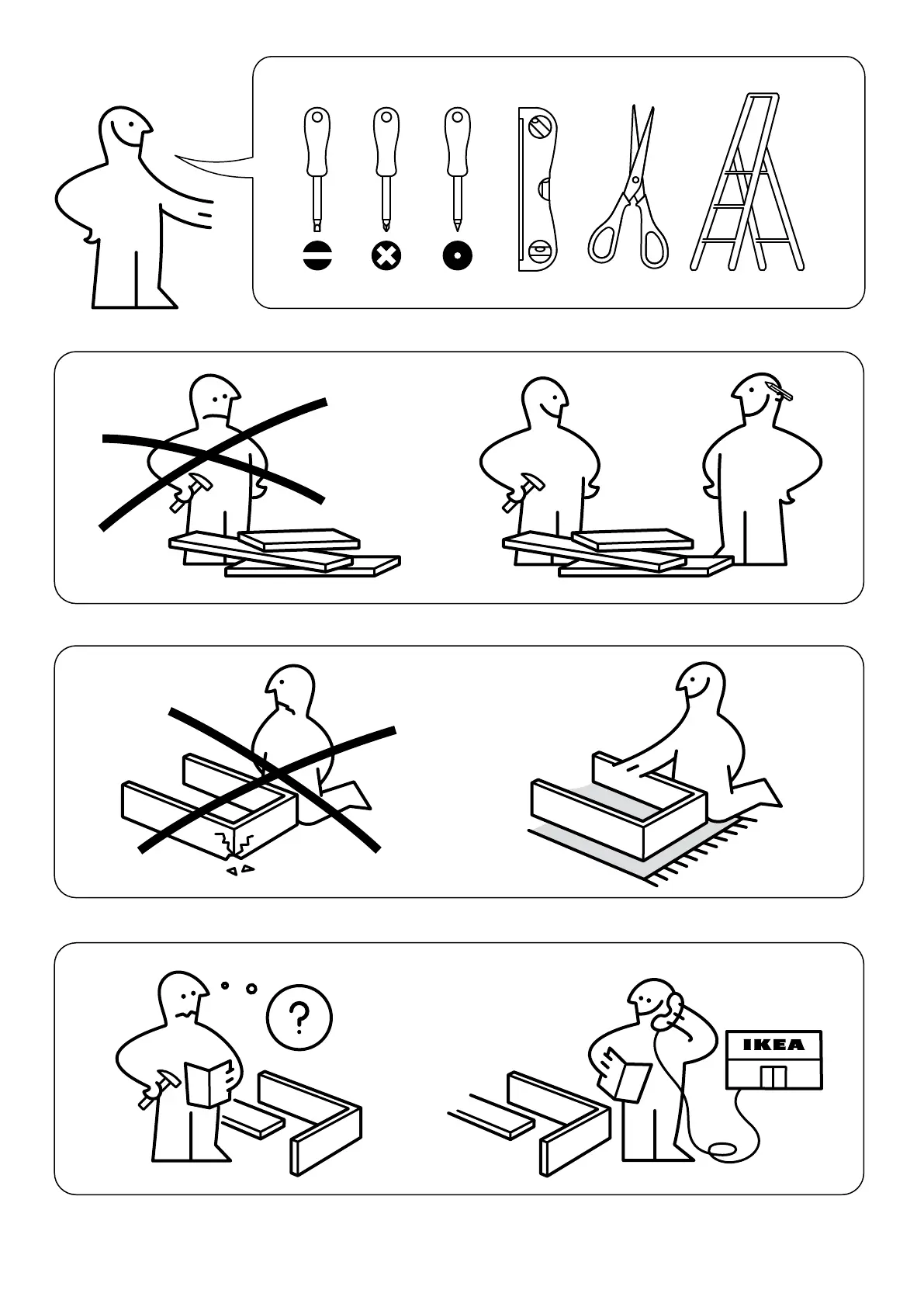 ?

IKEA