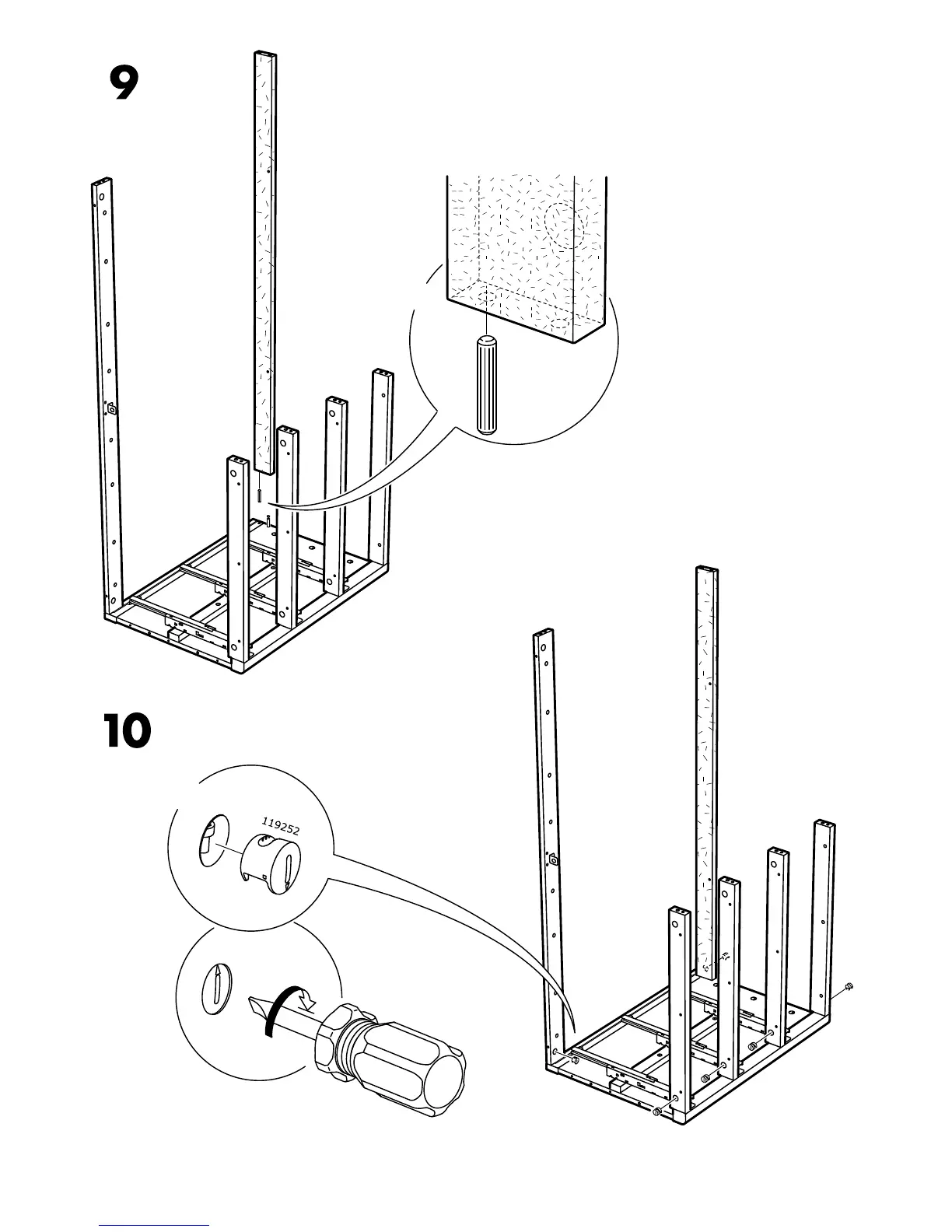 9

10

119252