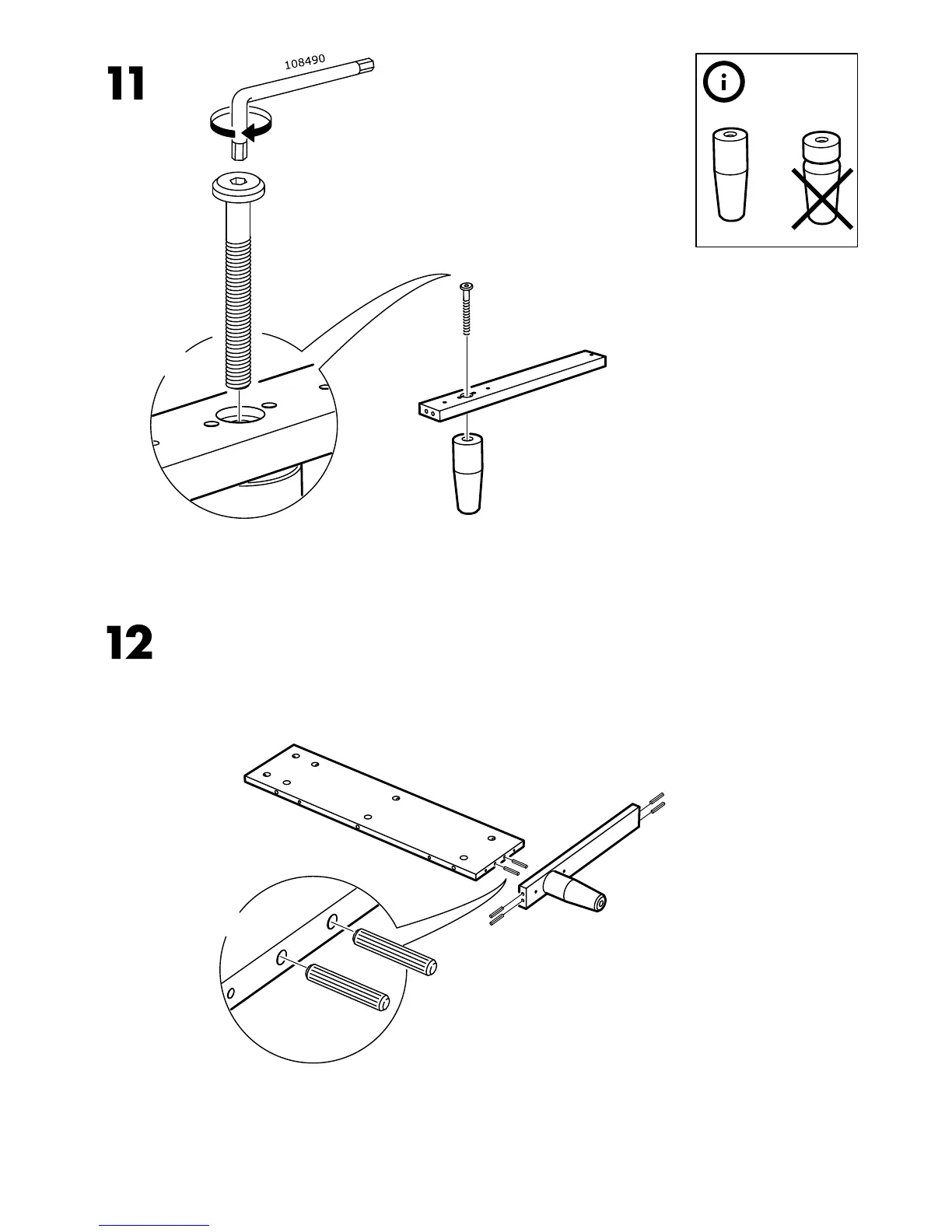 11

108490

i

12