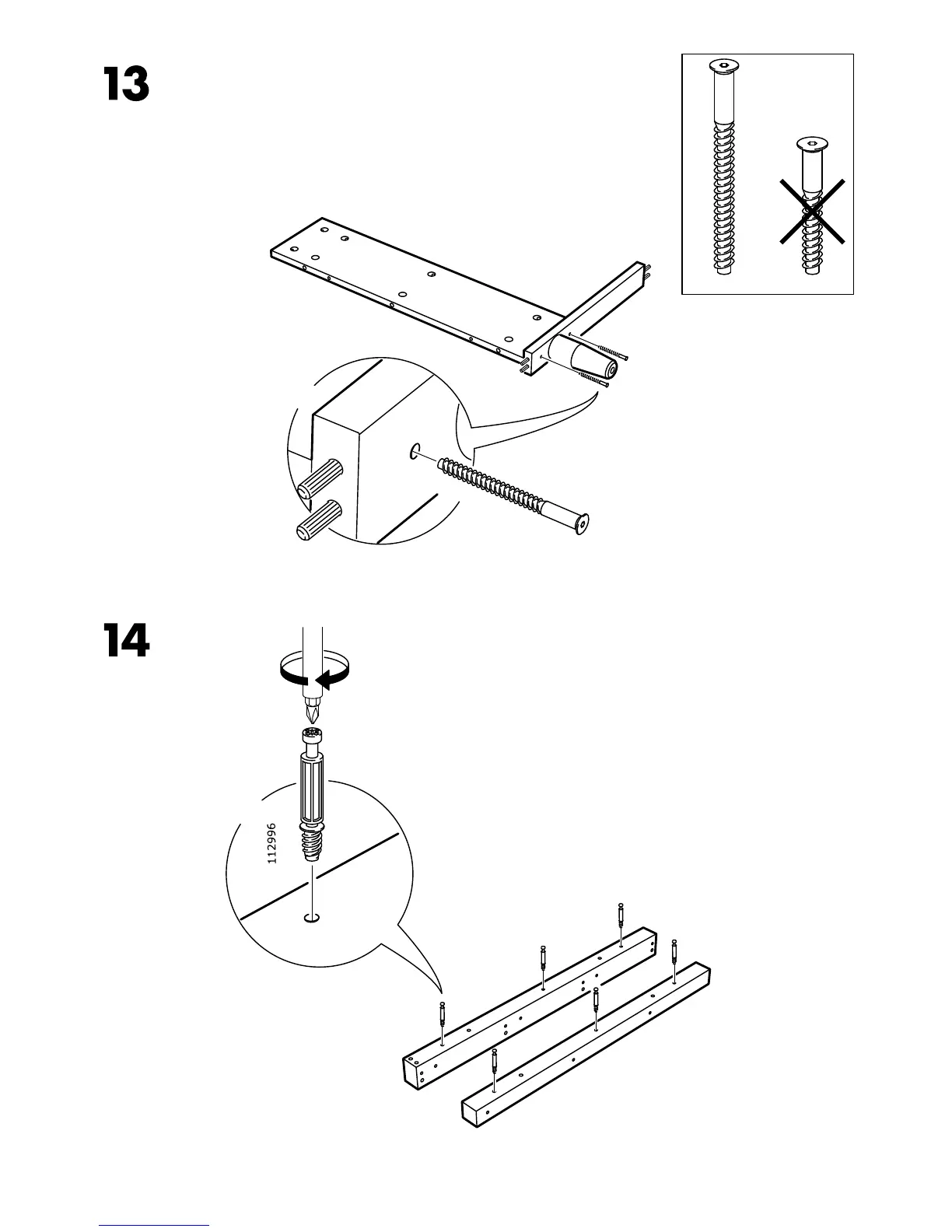 13

14

112996