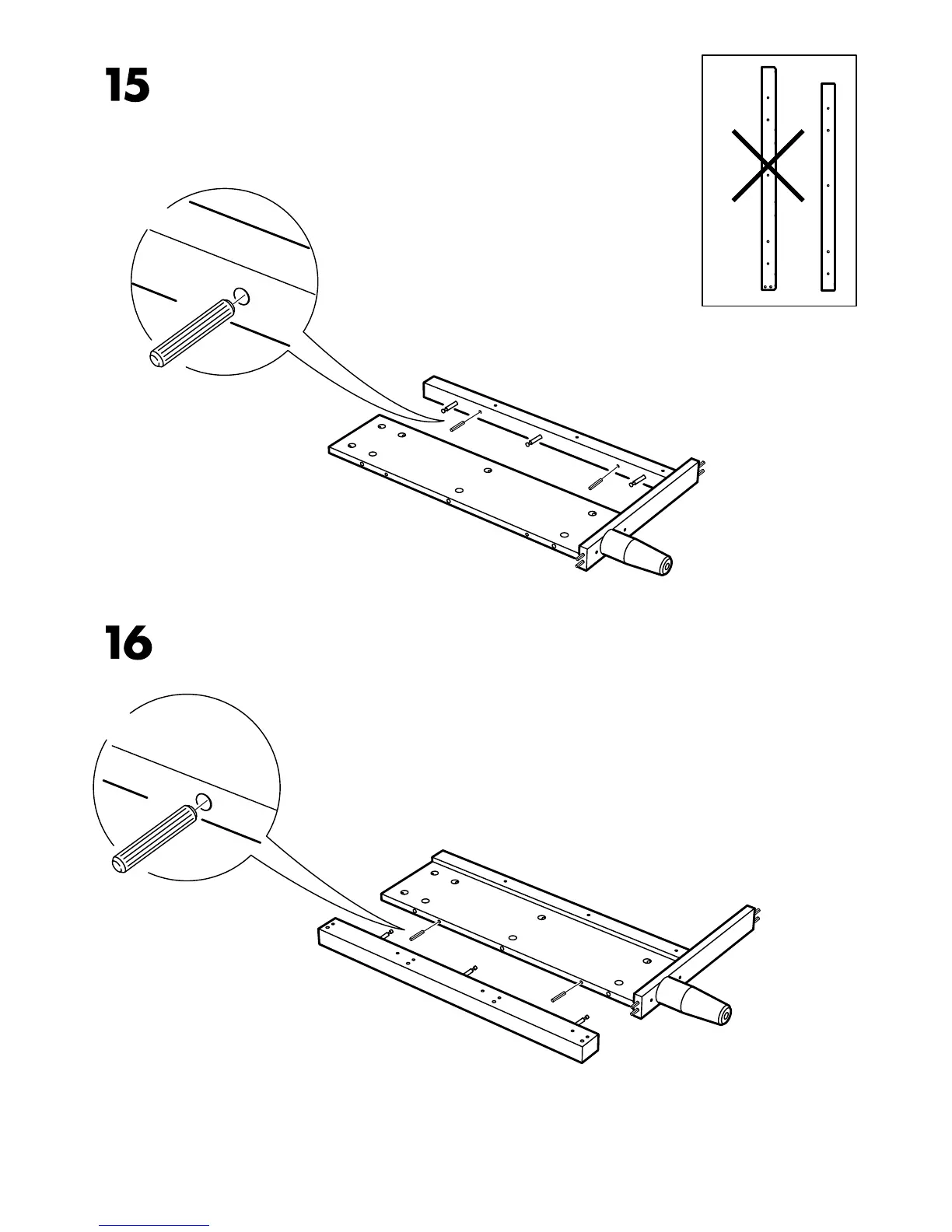 15

16