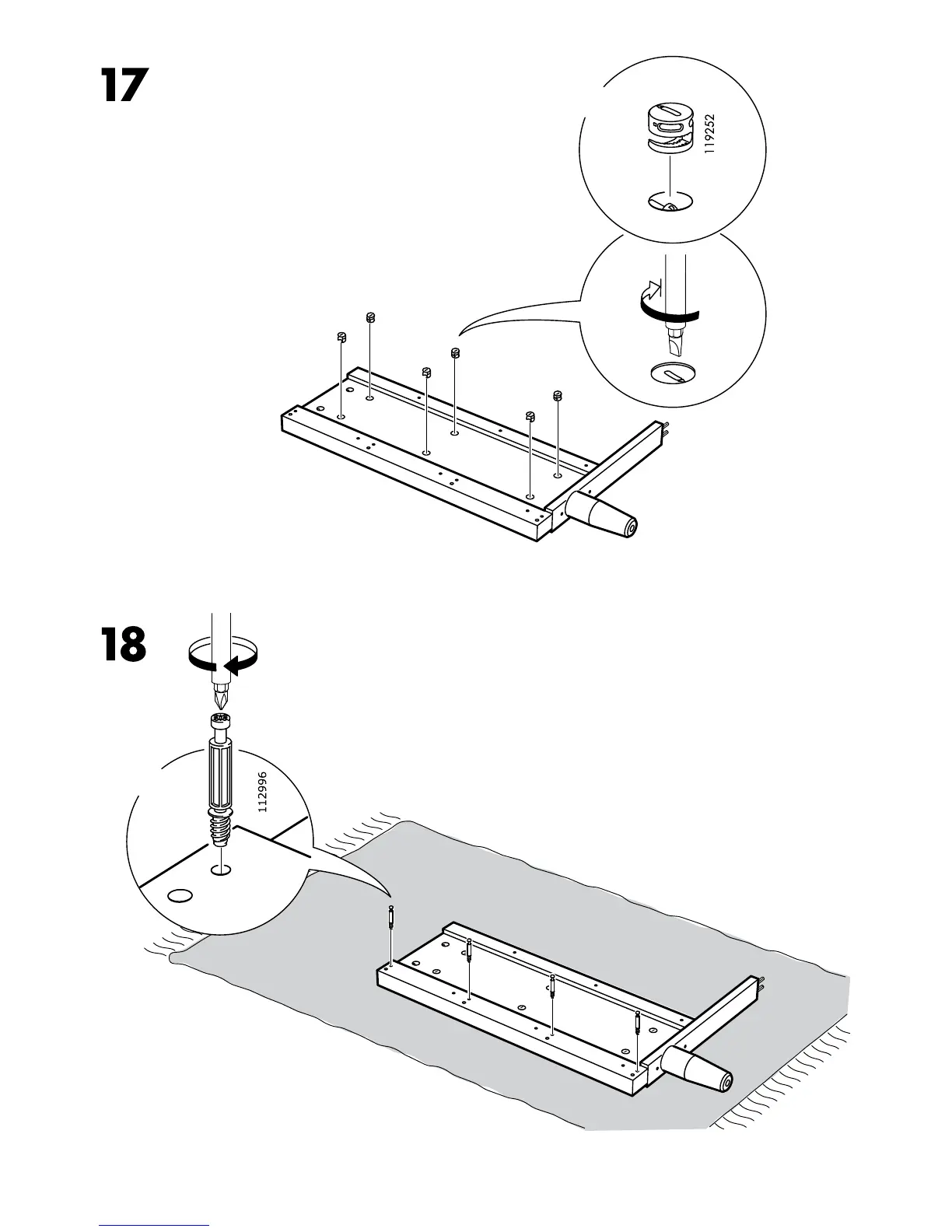 17

119252

18

112996