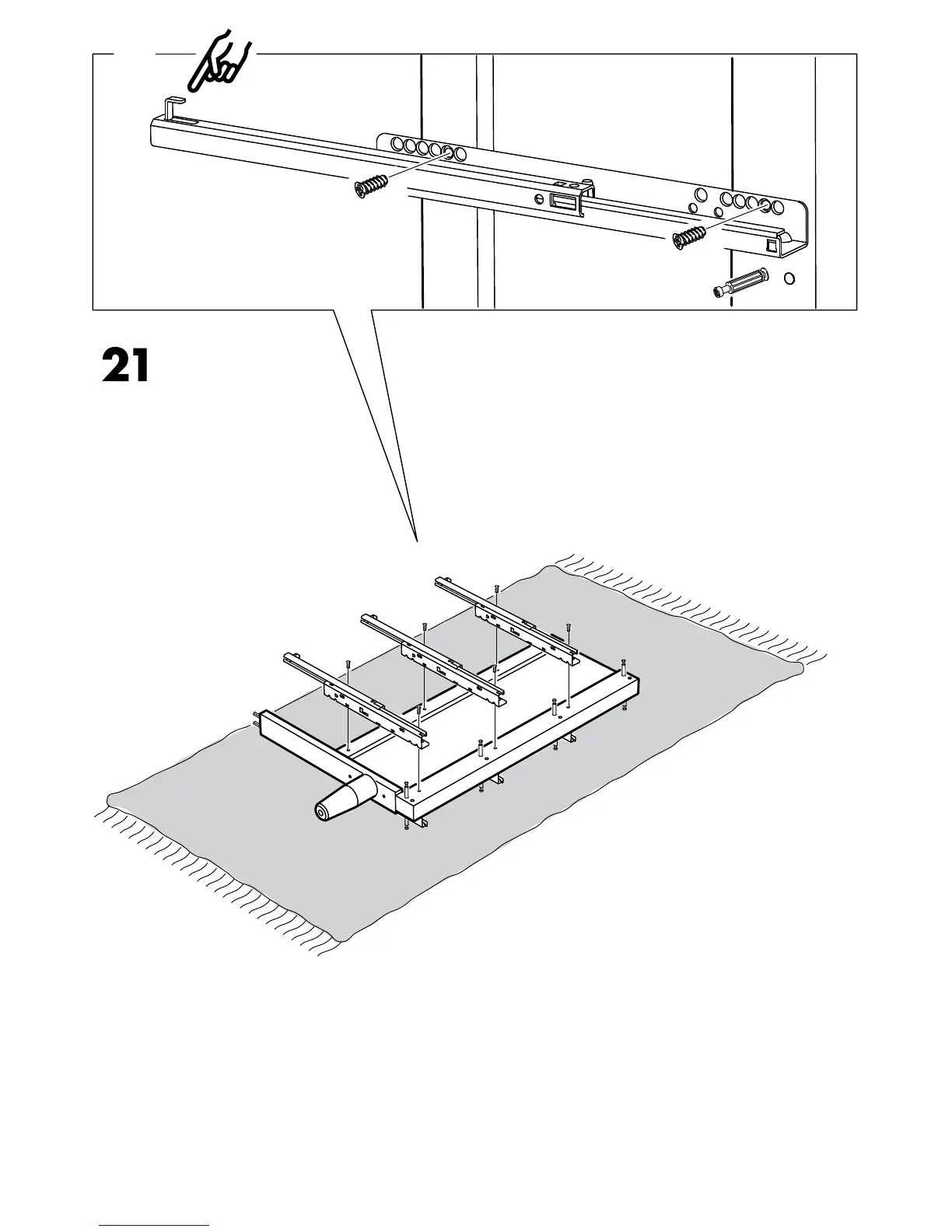 21