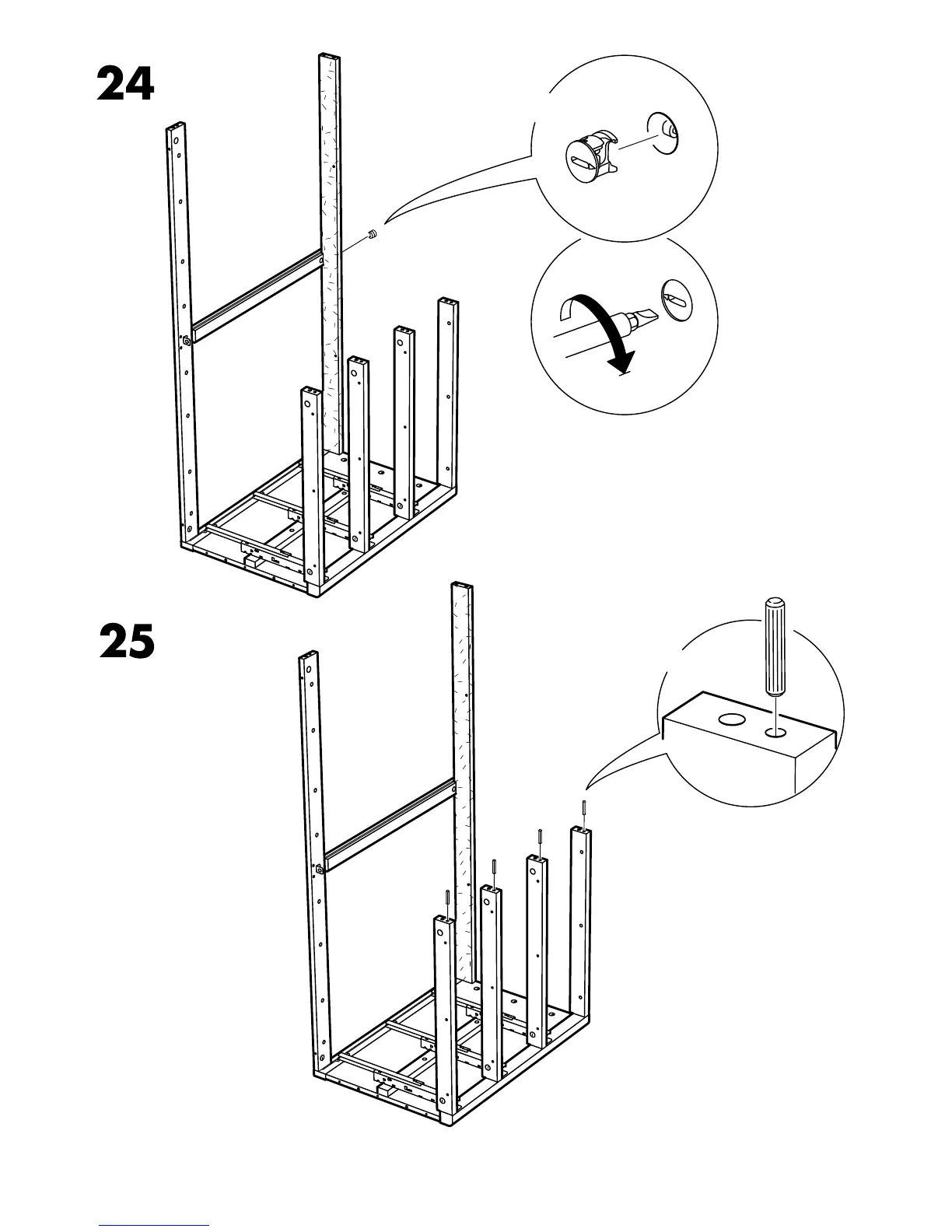 24

25