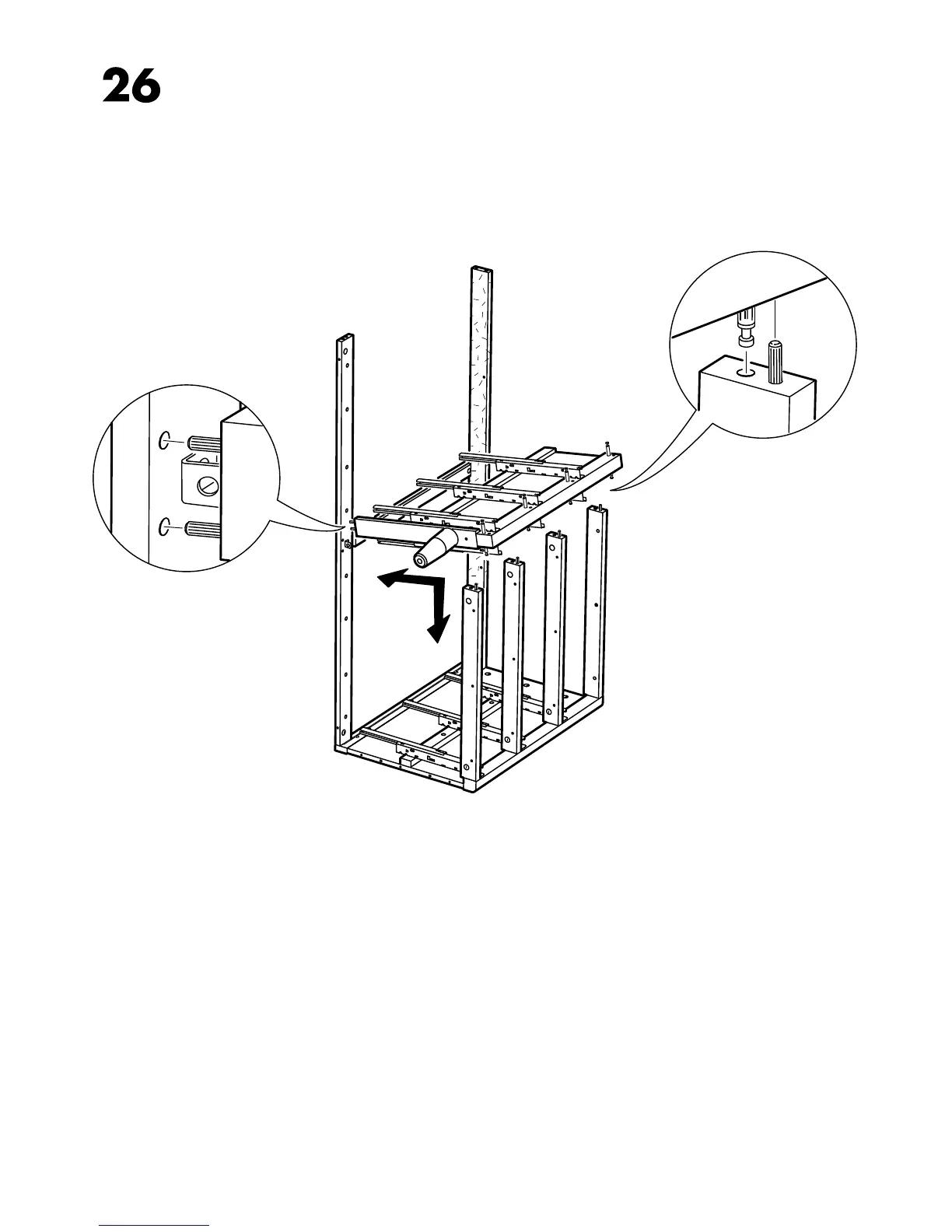 26