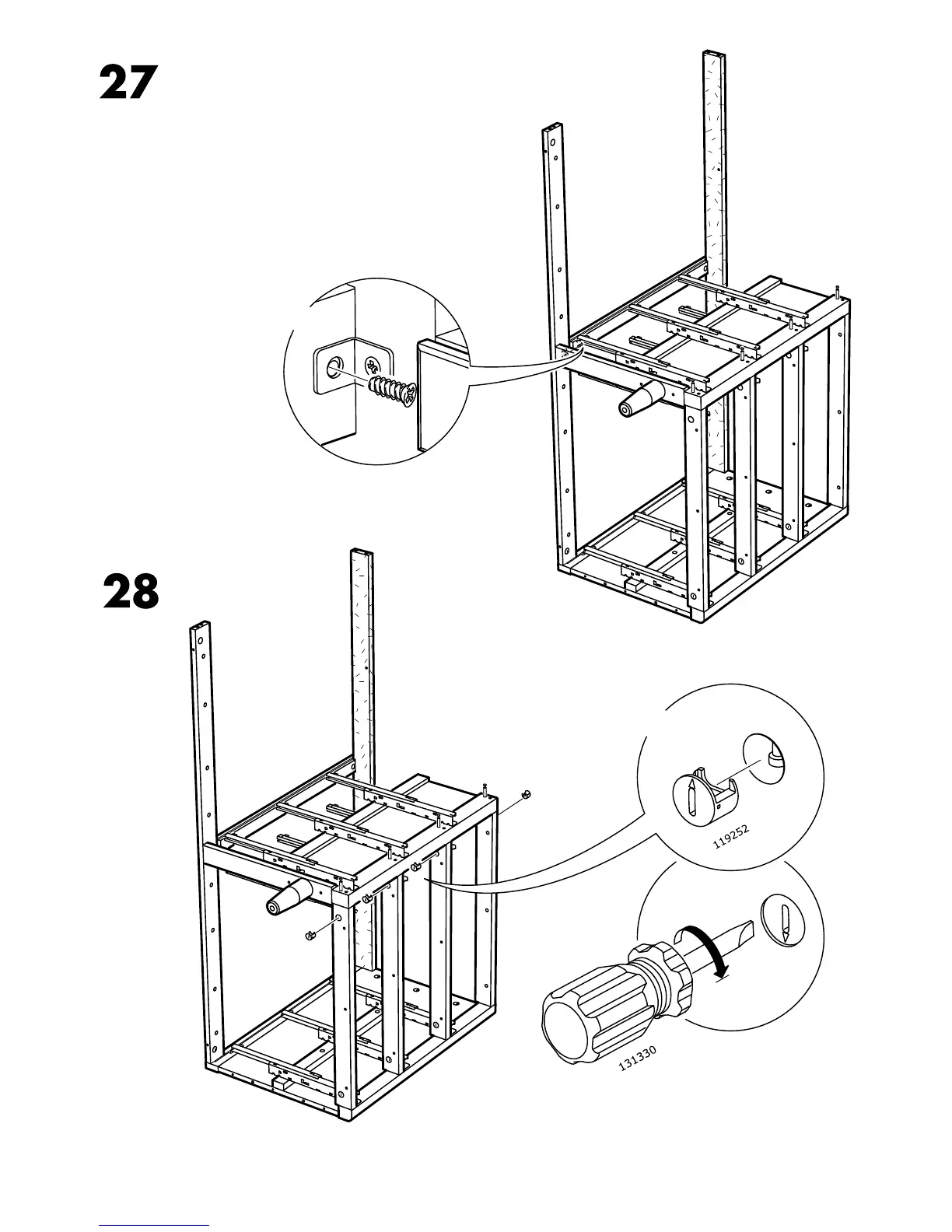 27

28

119252

131330