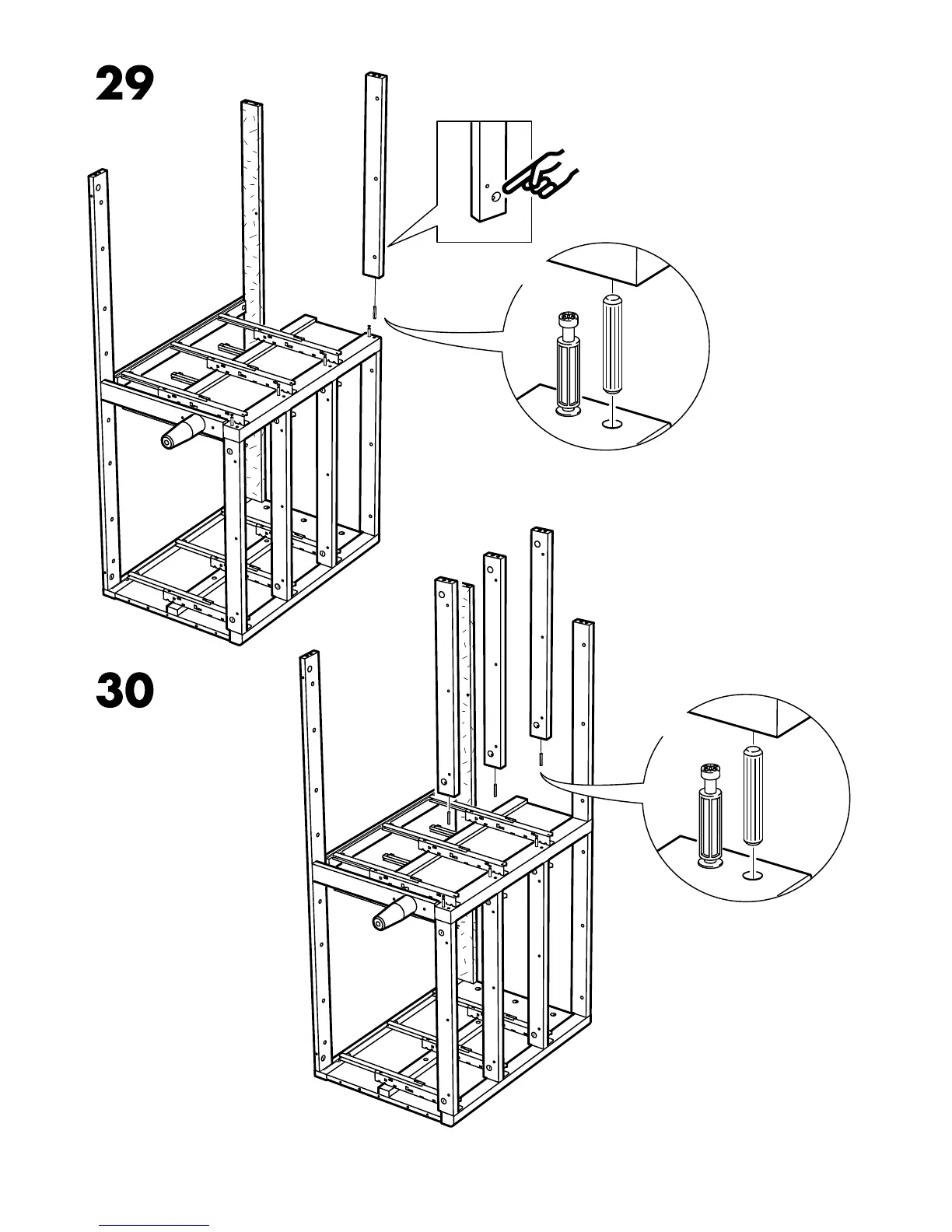 29

30