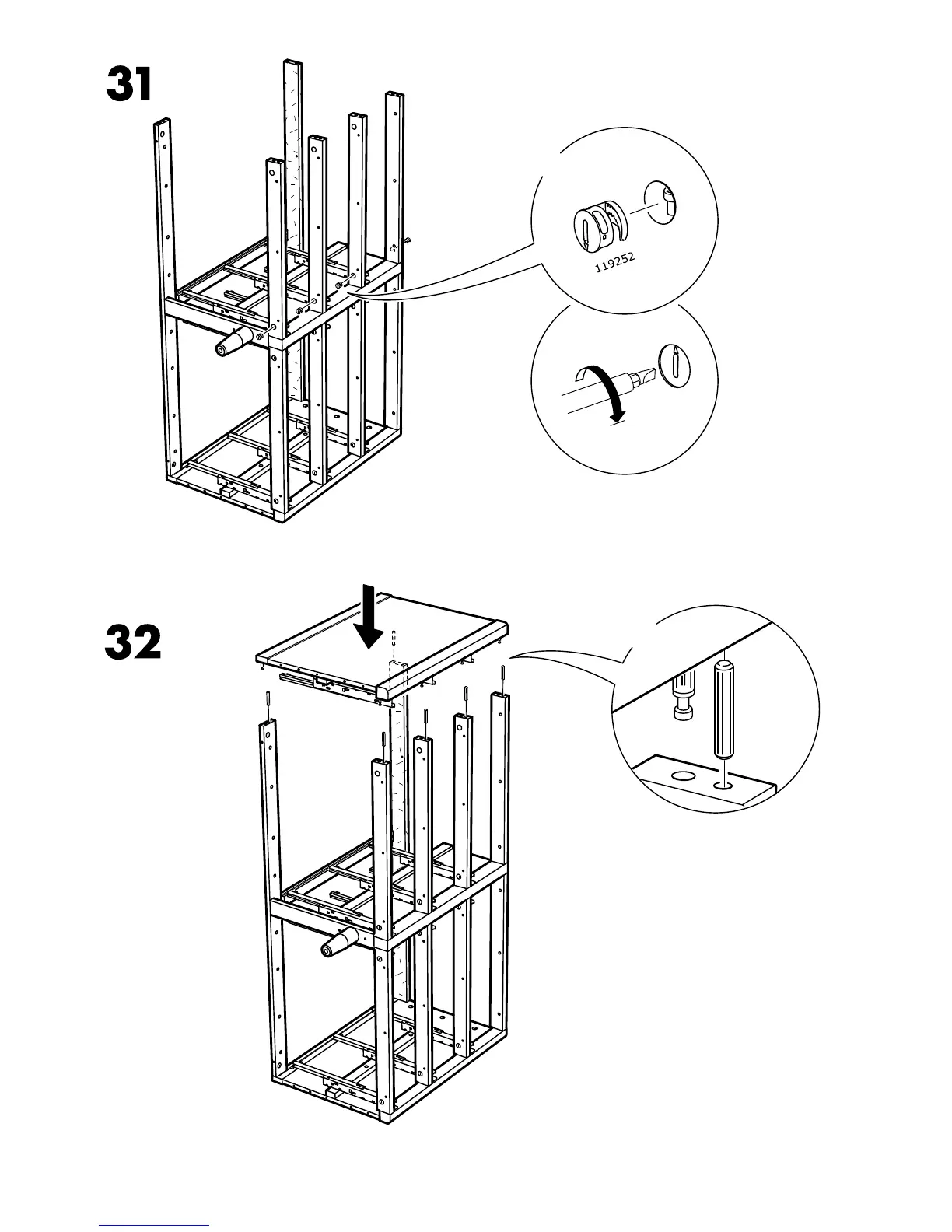 31

119252

32