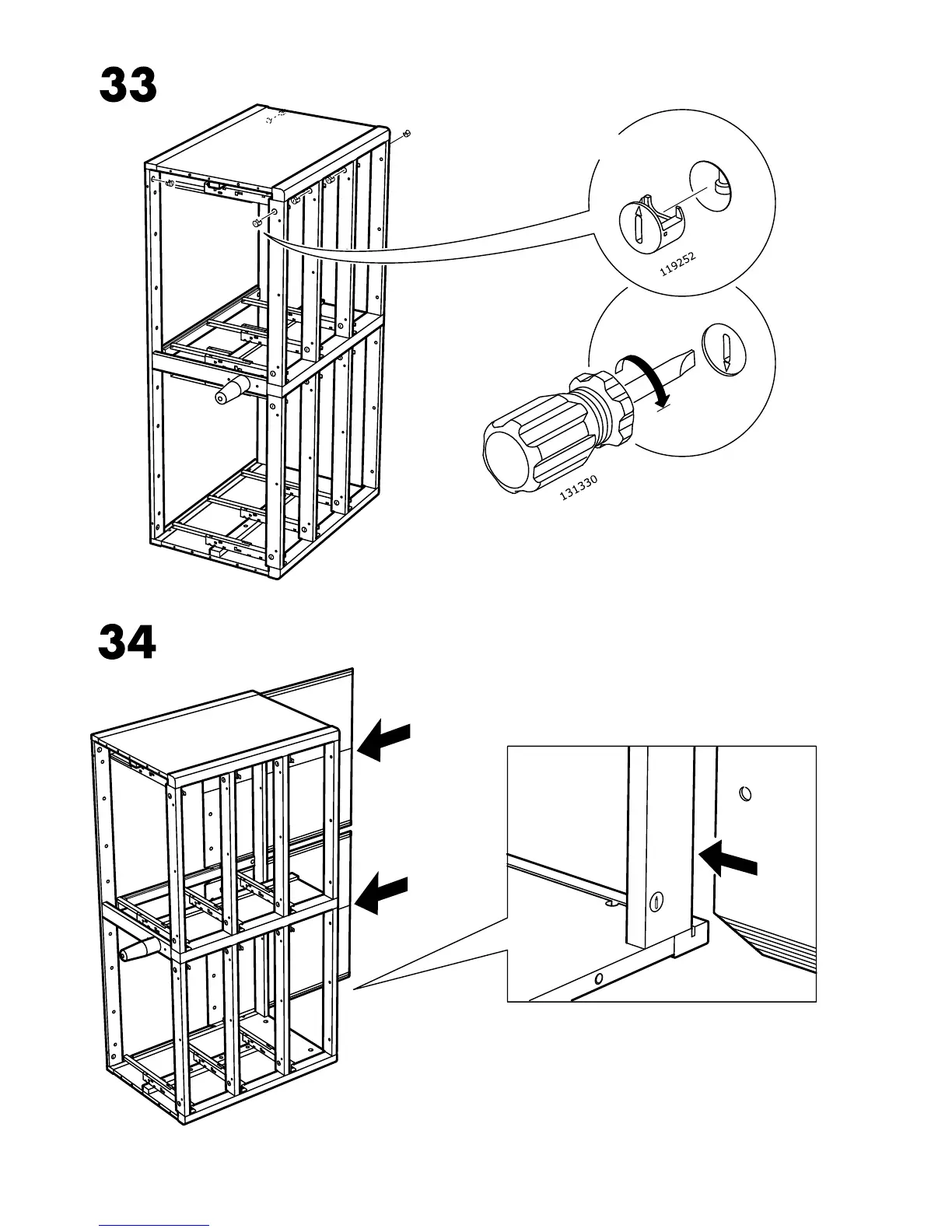 33

119252

131330

34