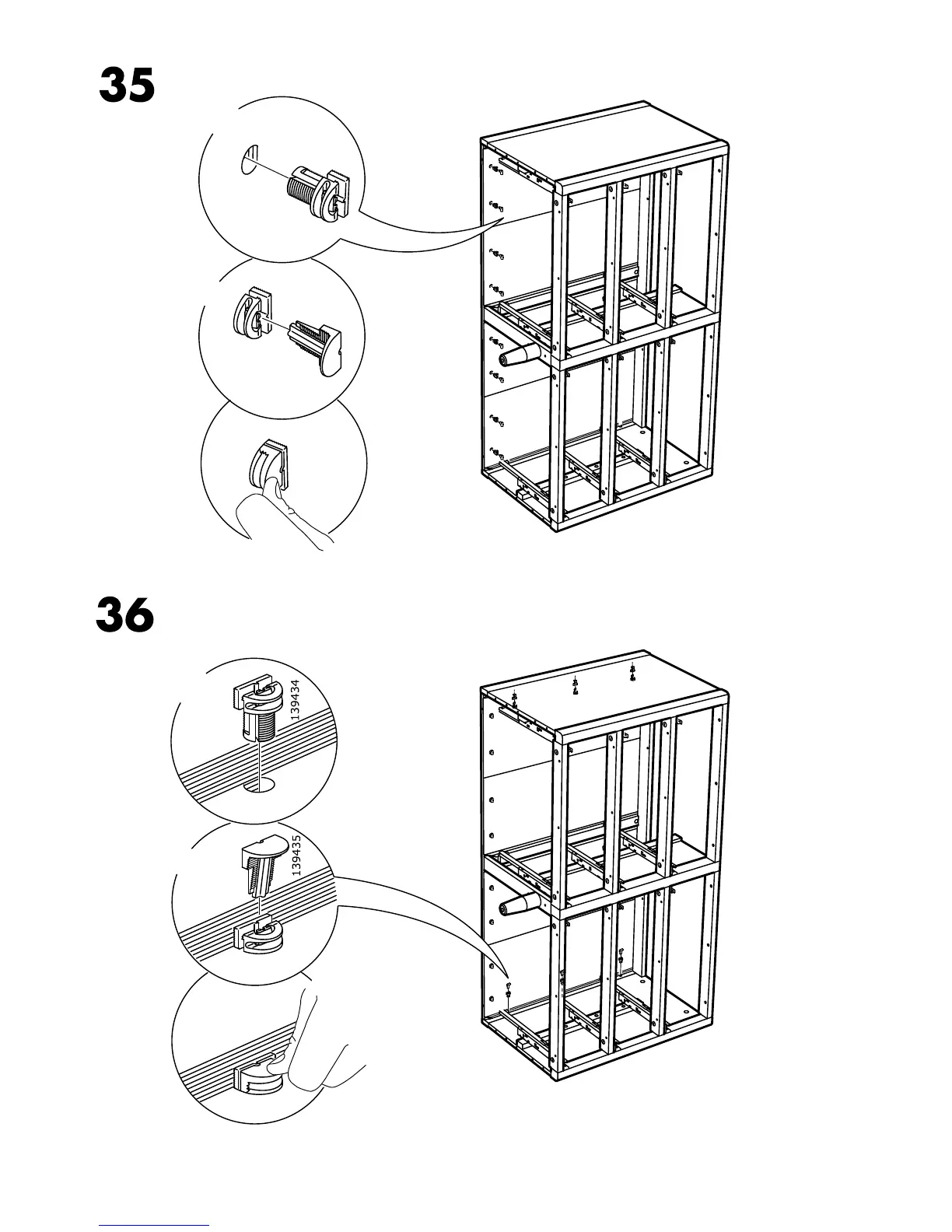 35

36

139434

139435