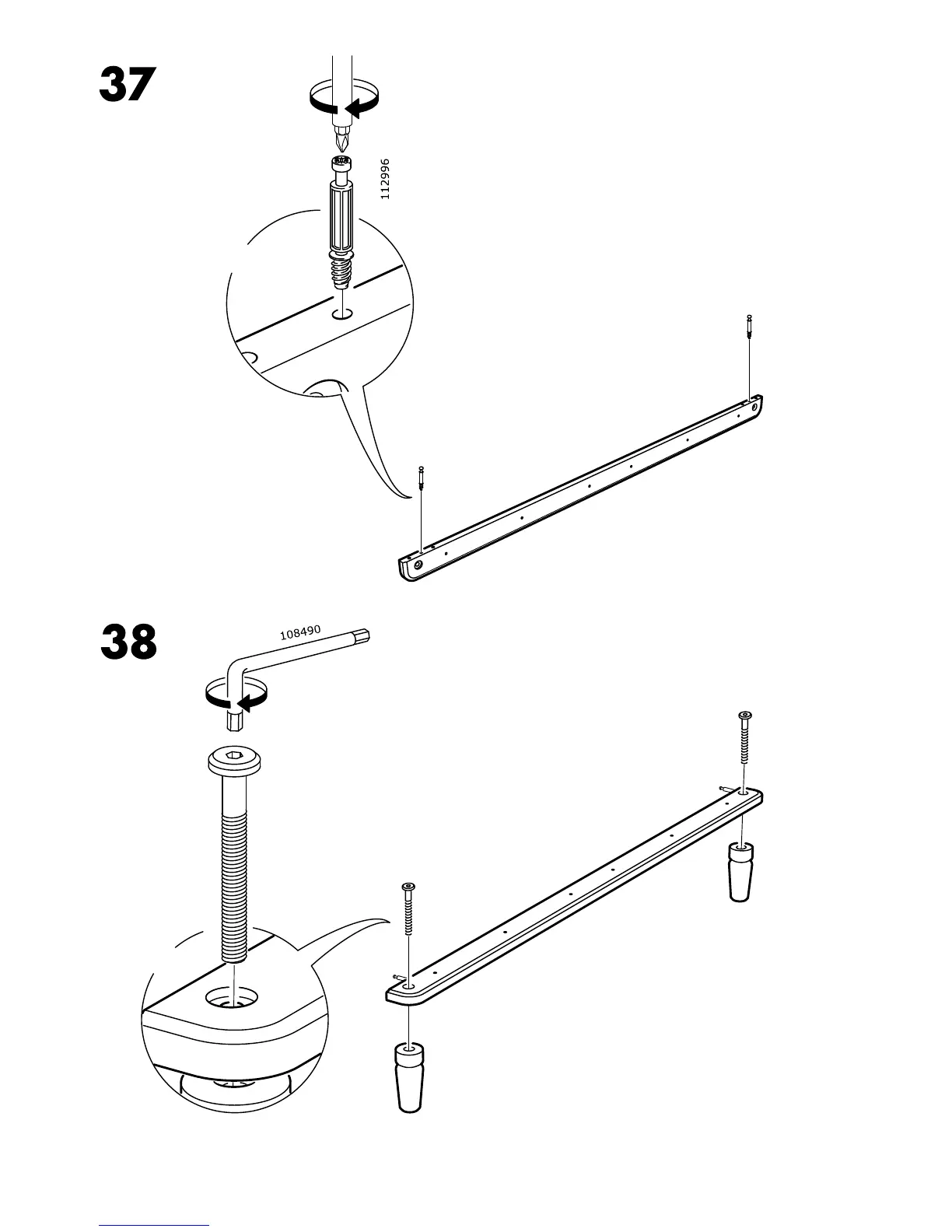 37

112996

38

108490