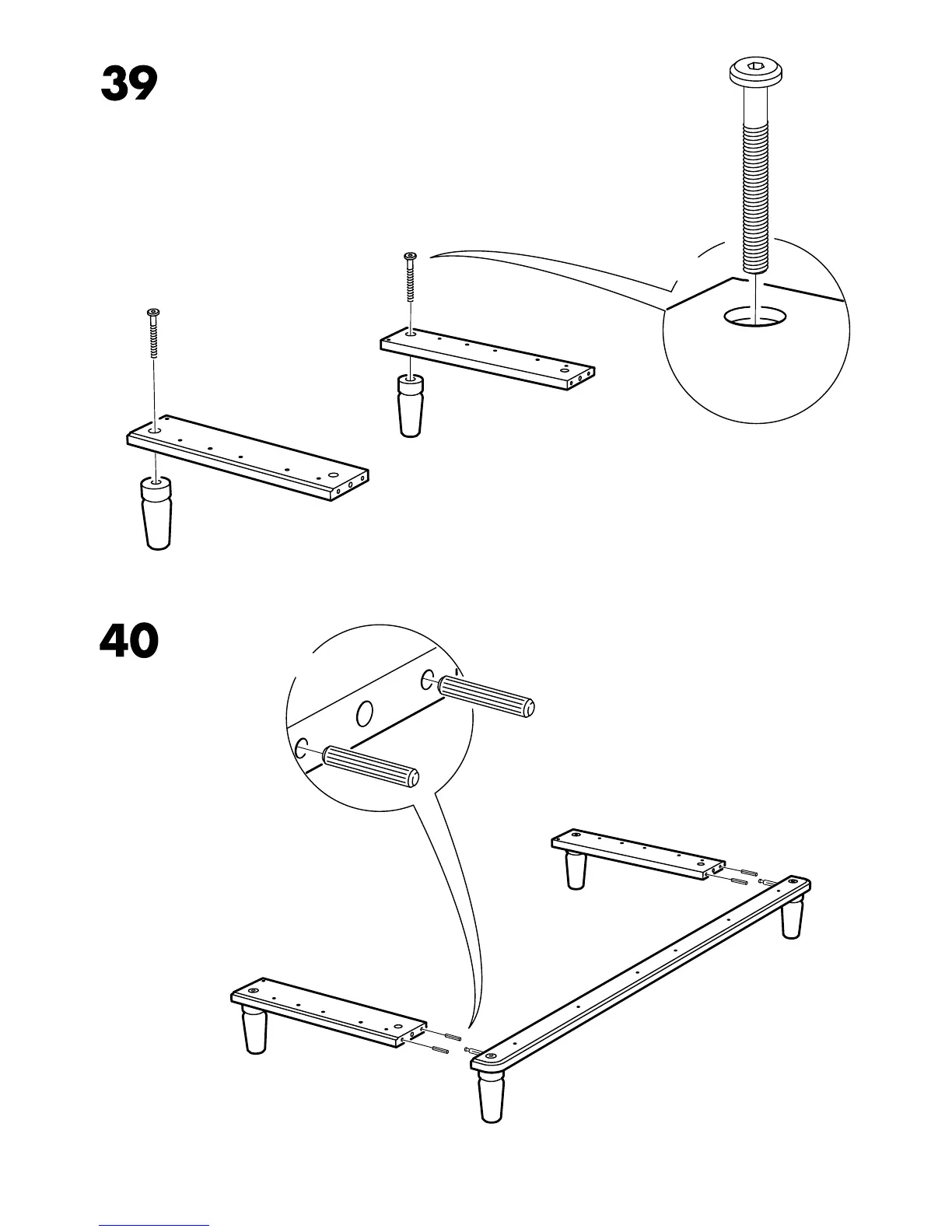 39

40