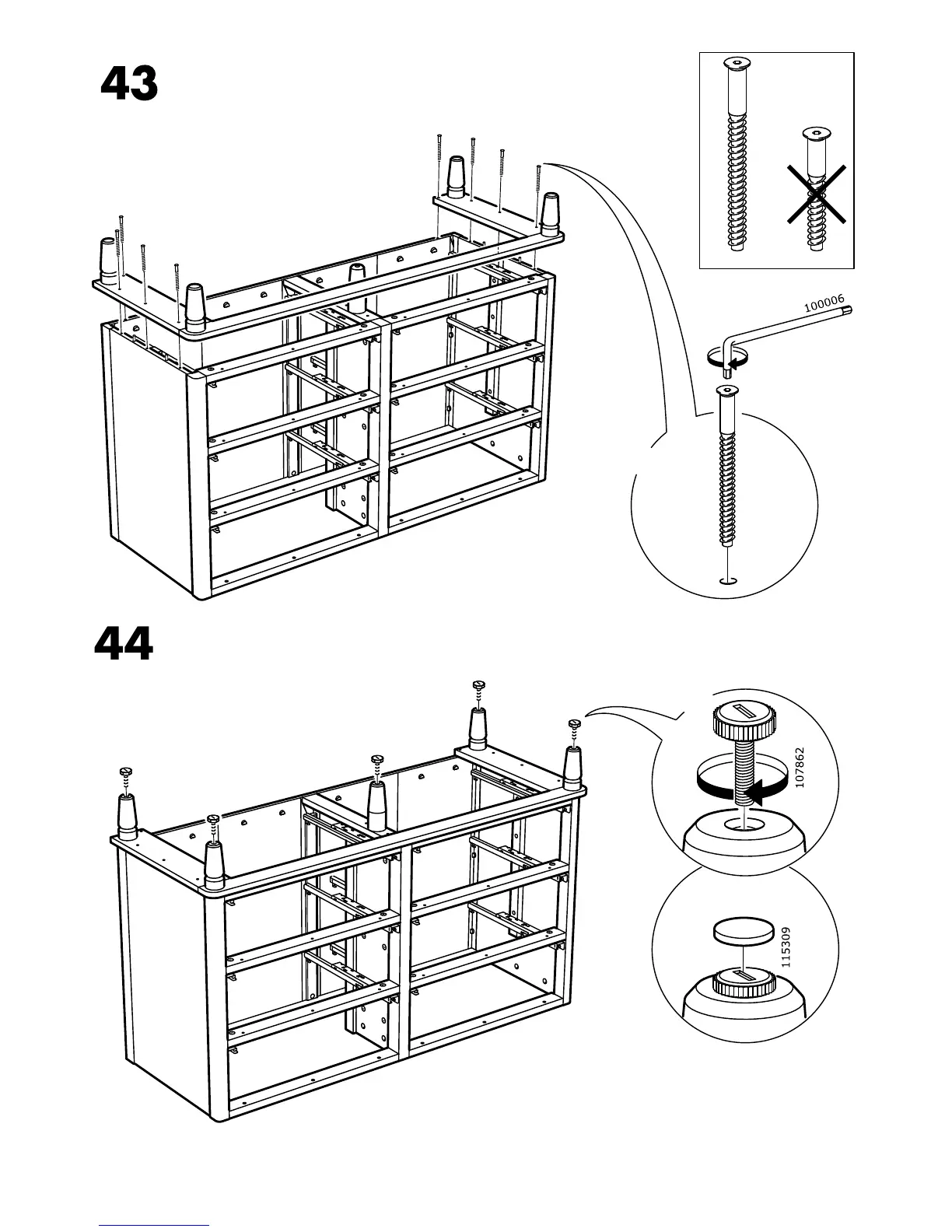 43

100006

44

107862

115309