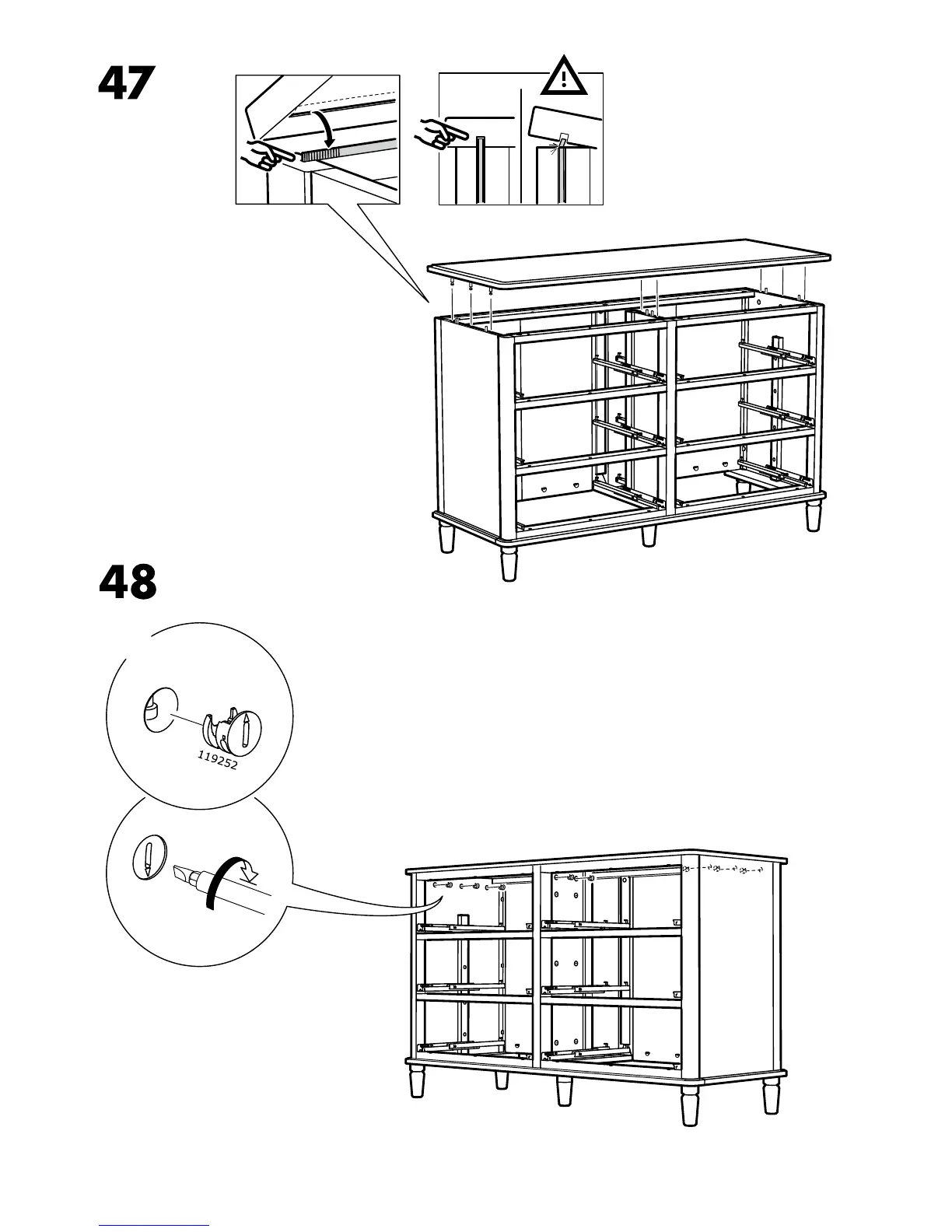 47

48

119252