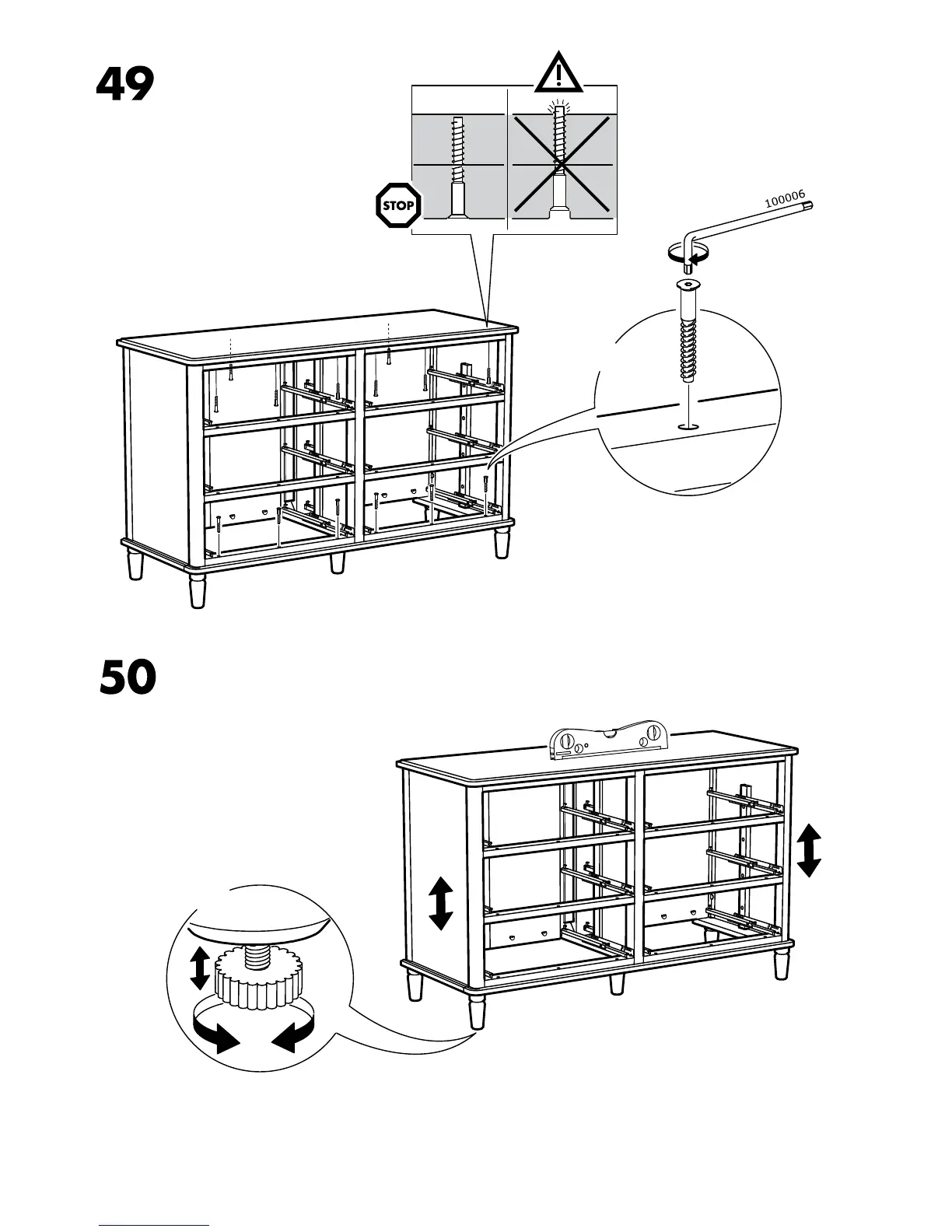 49

STOP

100006

50