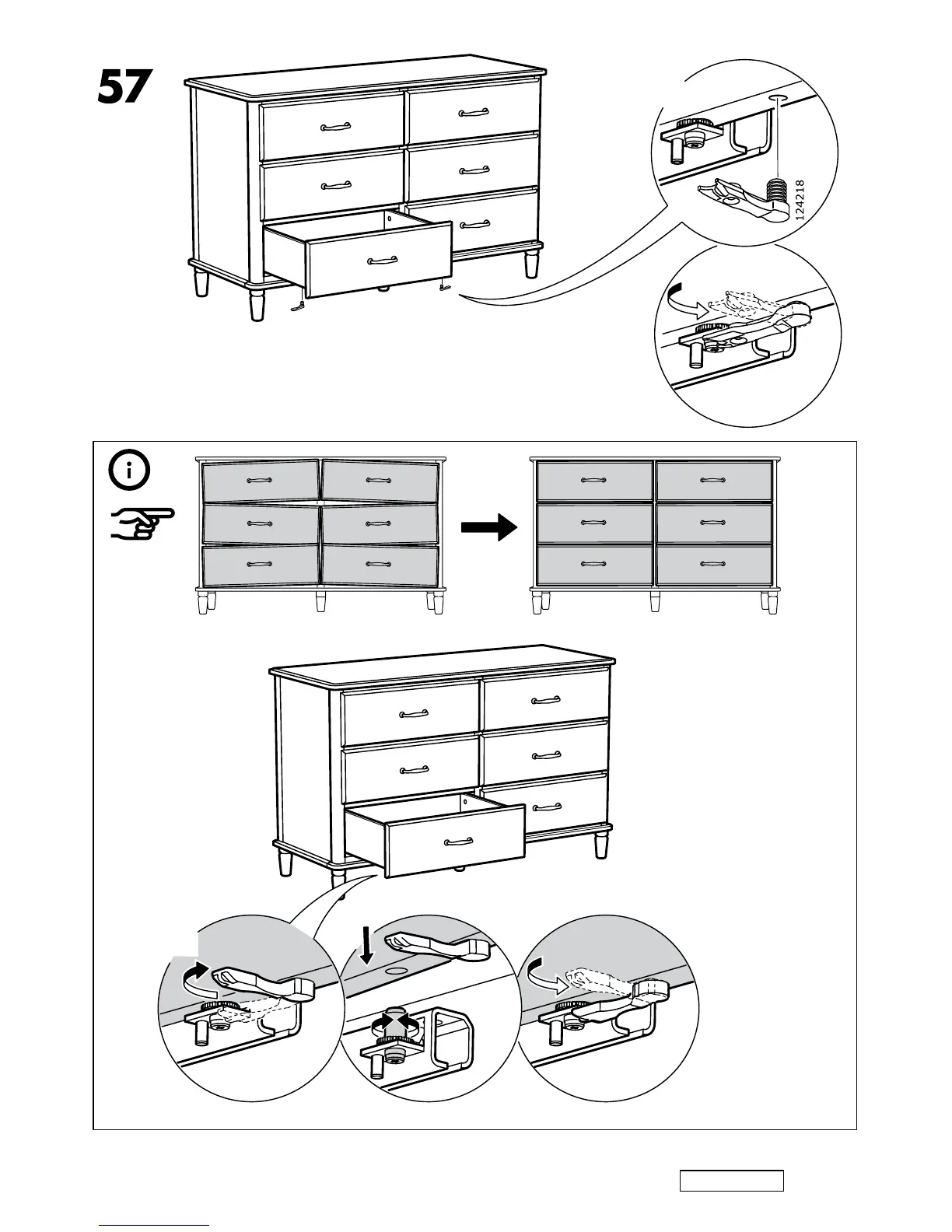 57

124218