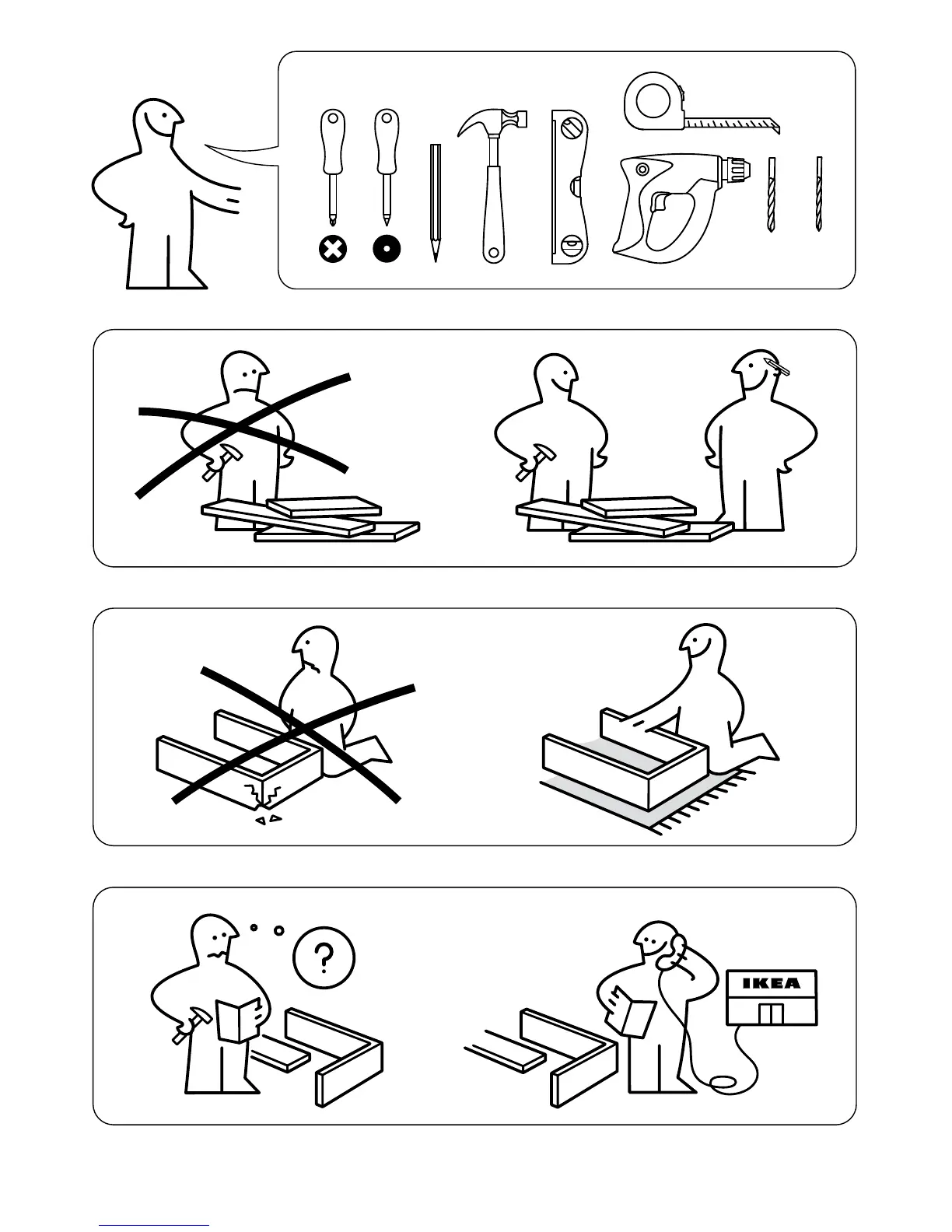 ?

IKEA