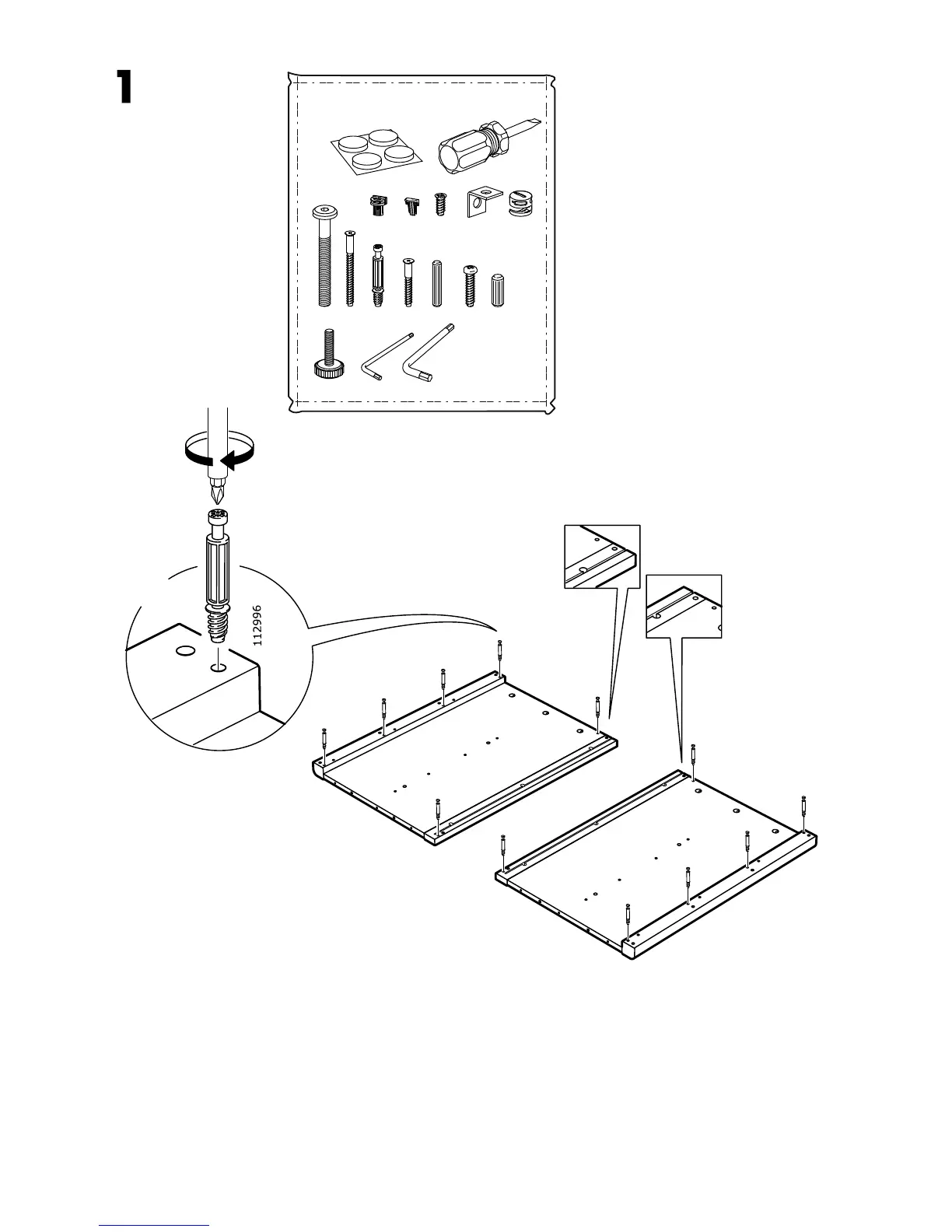 1

112996