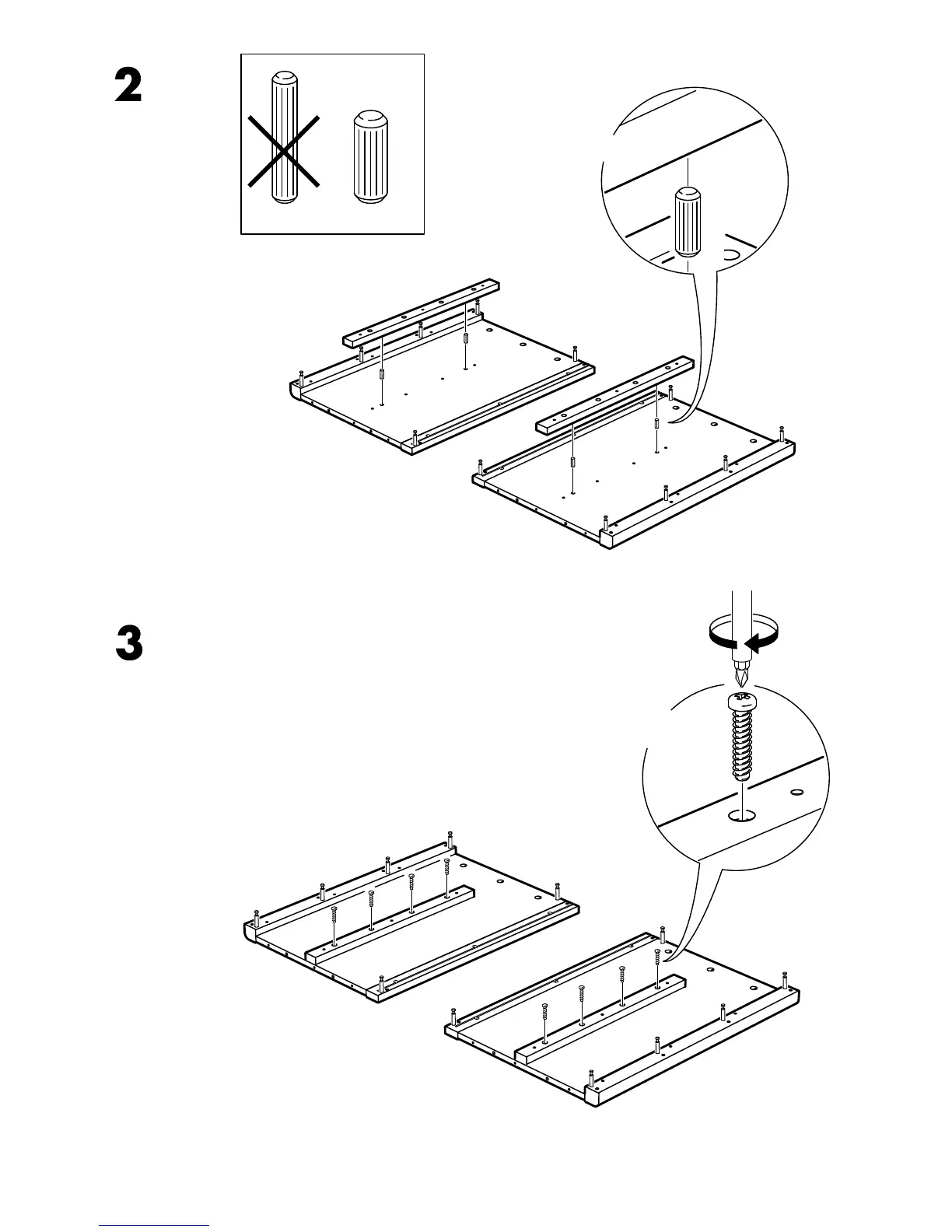 2

3