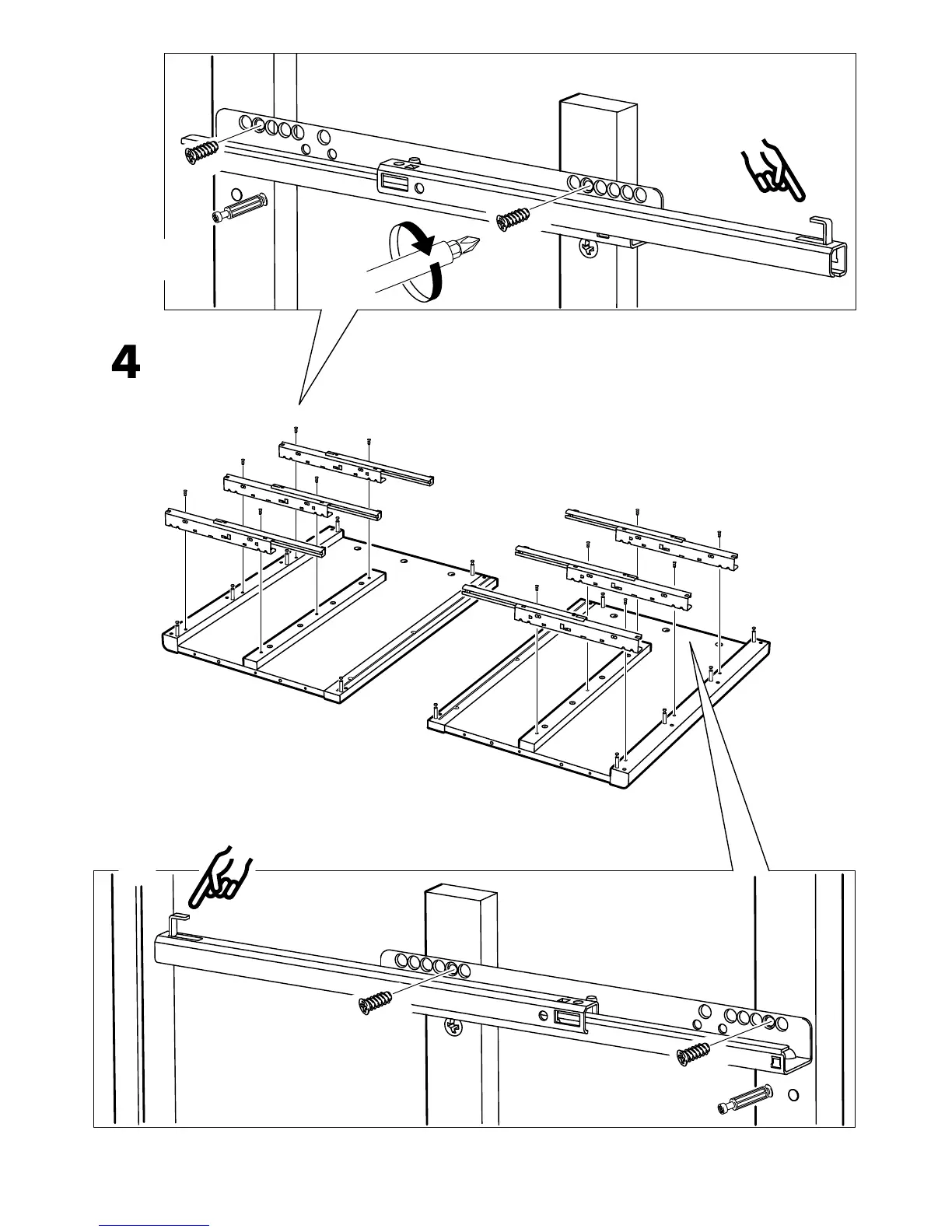 4