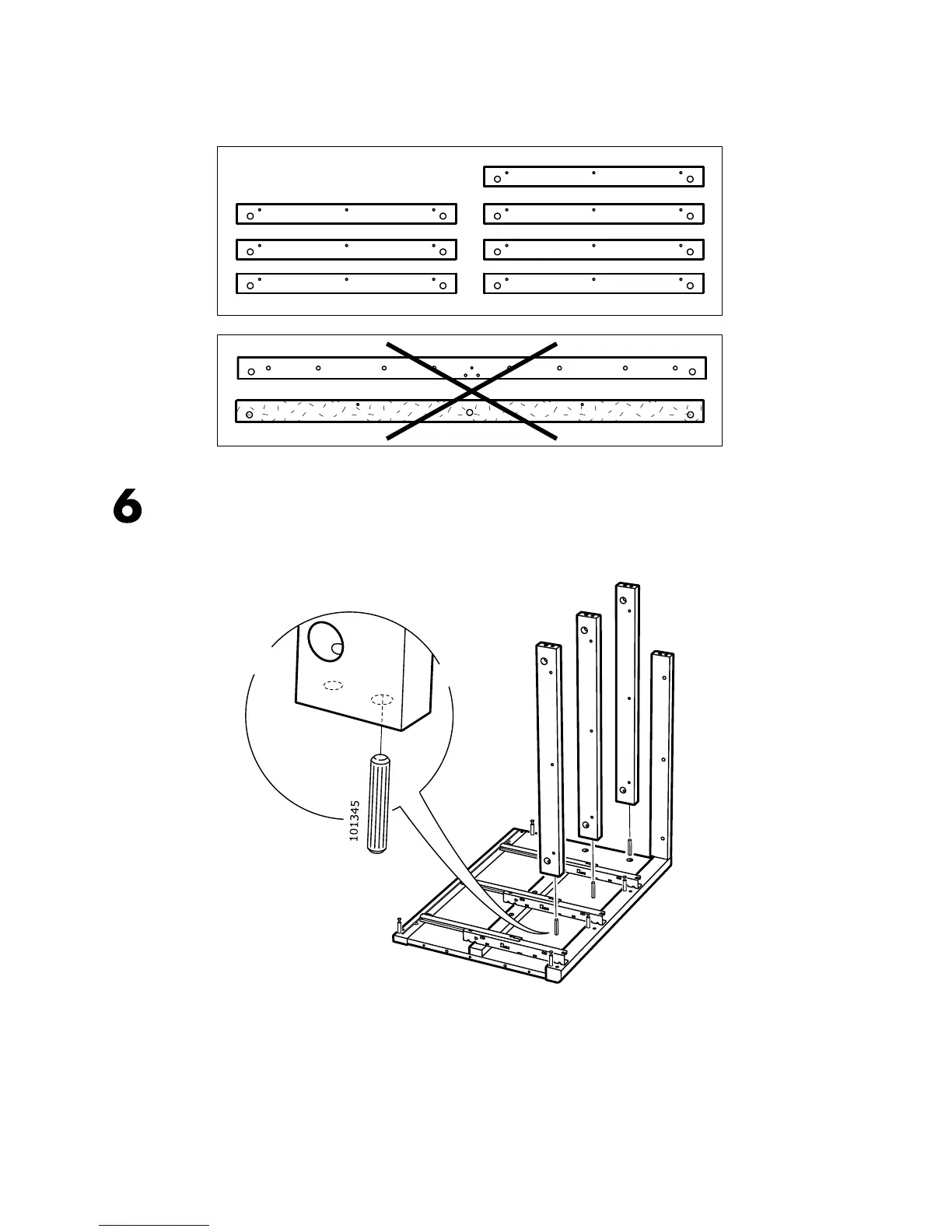 6

101345