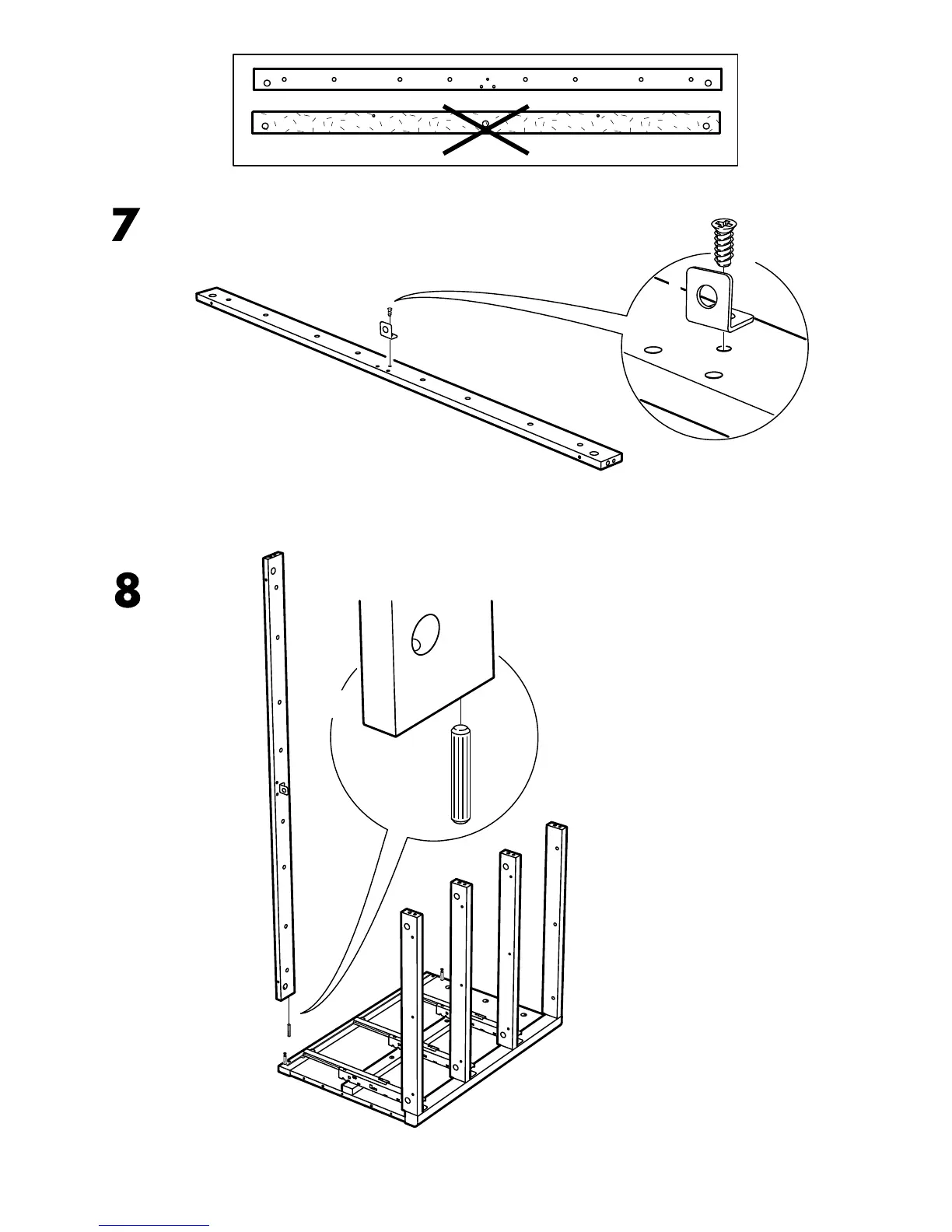 7

8