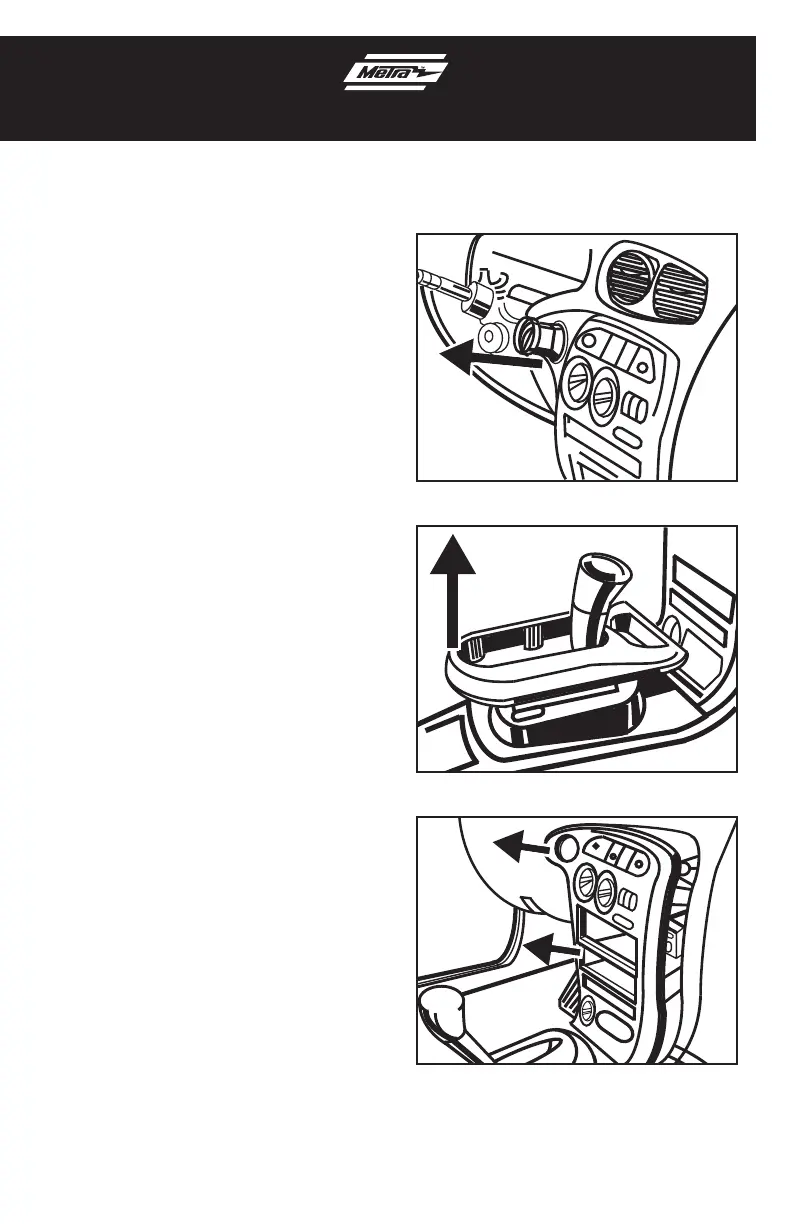 Metra