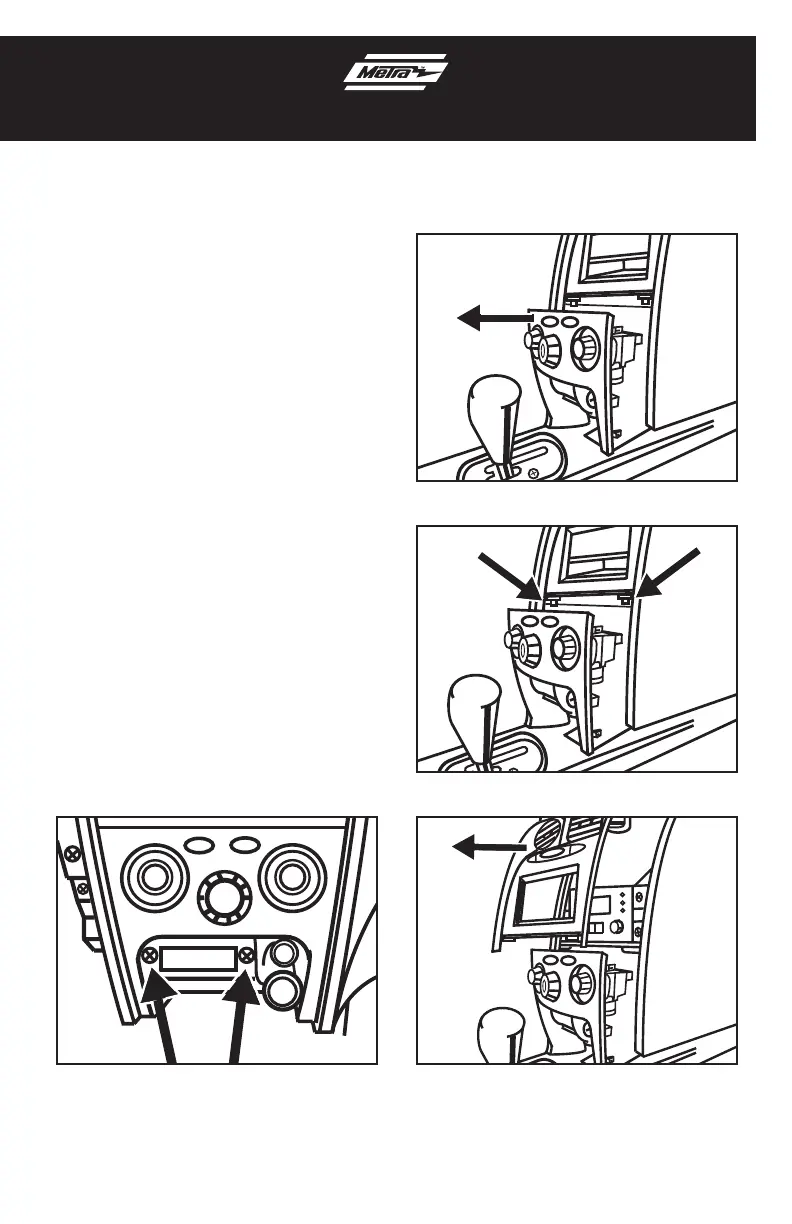 Metra