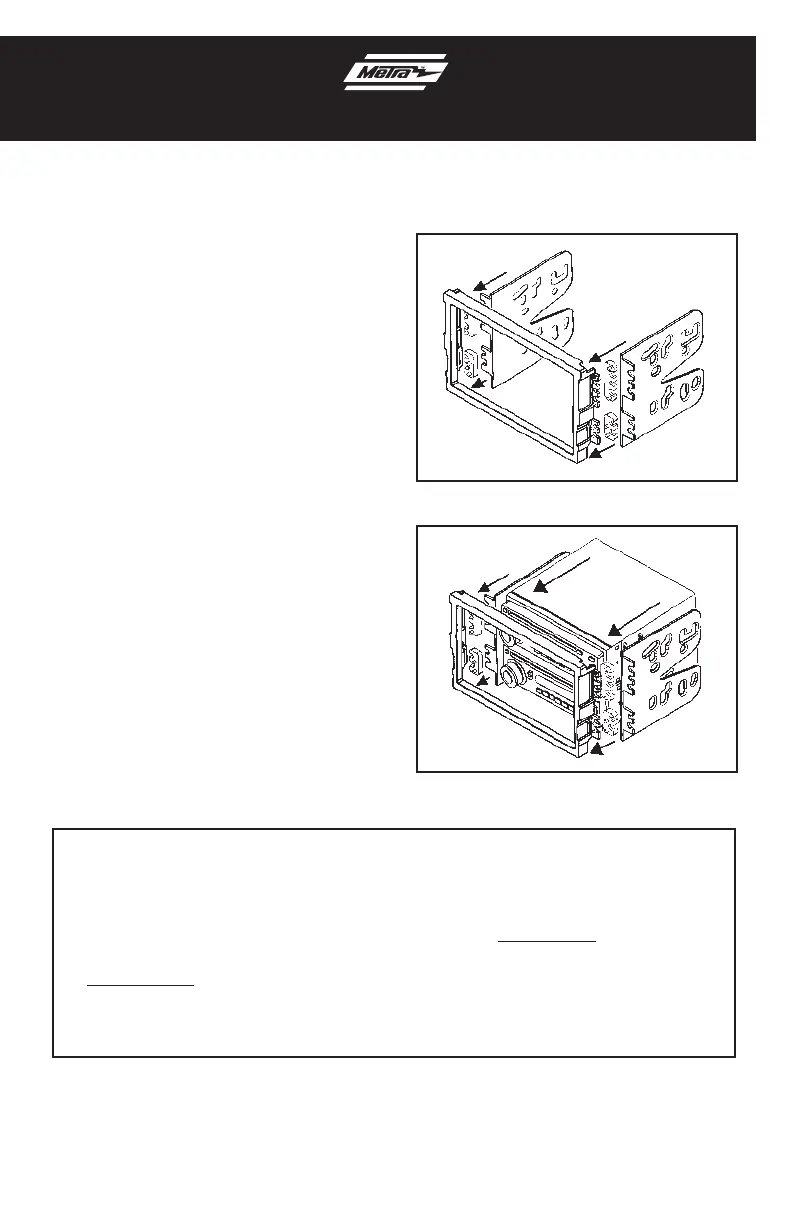 Metra