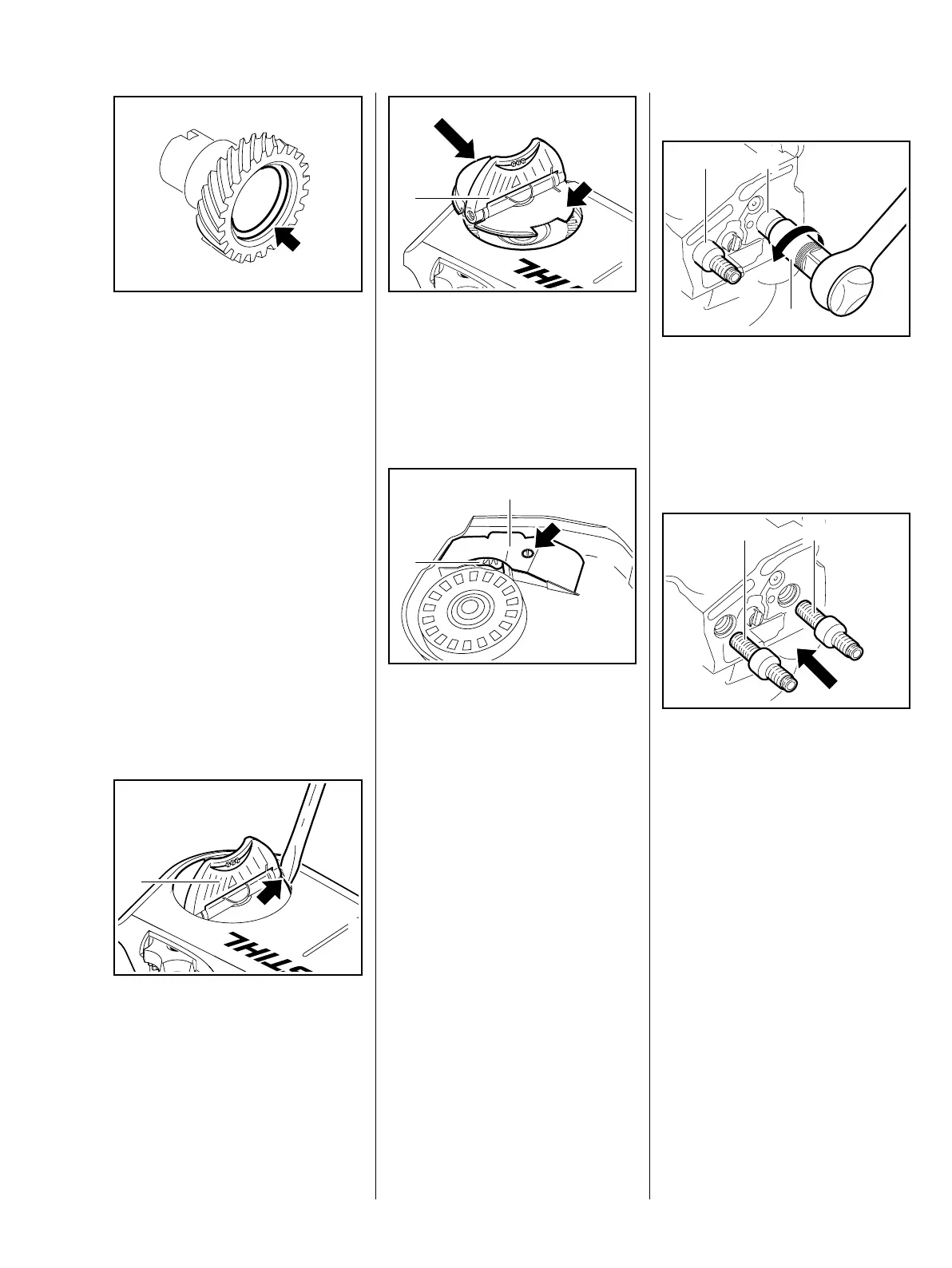 STIHL

STIHL