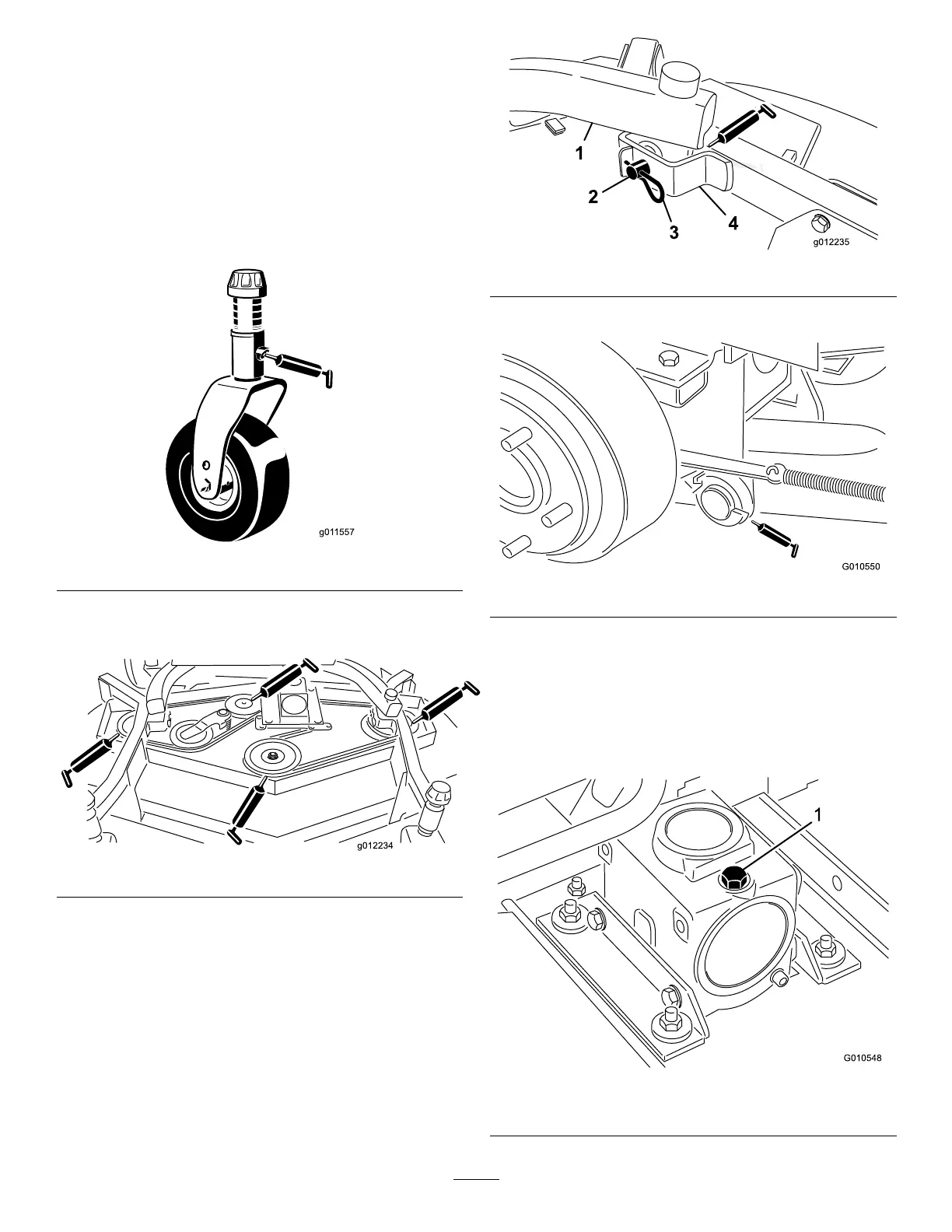 g011557

g012234

1
2
3
4
g012235

G010550

1
G010548