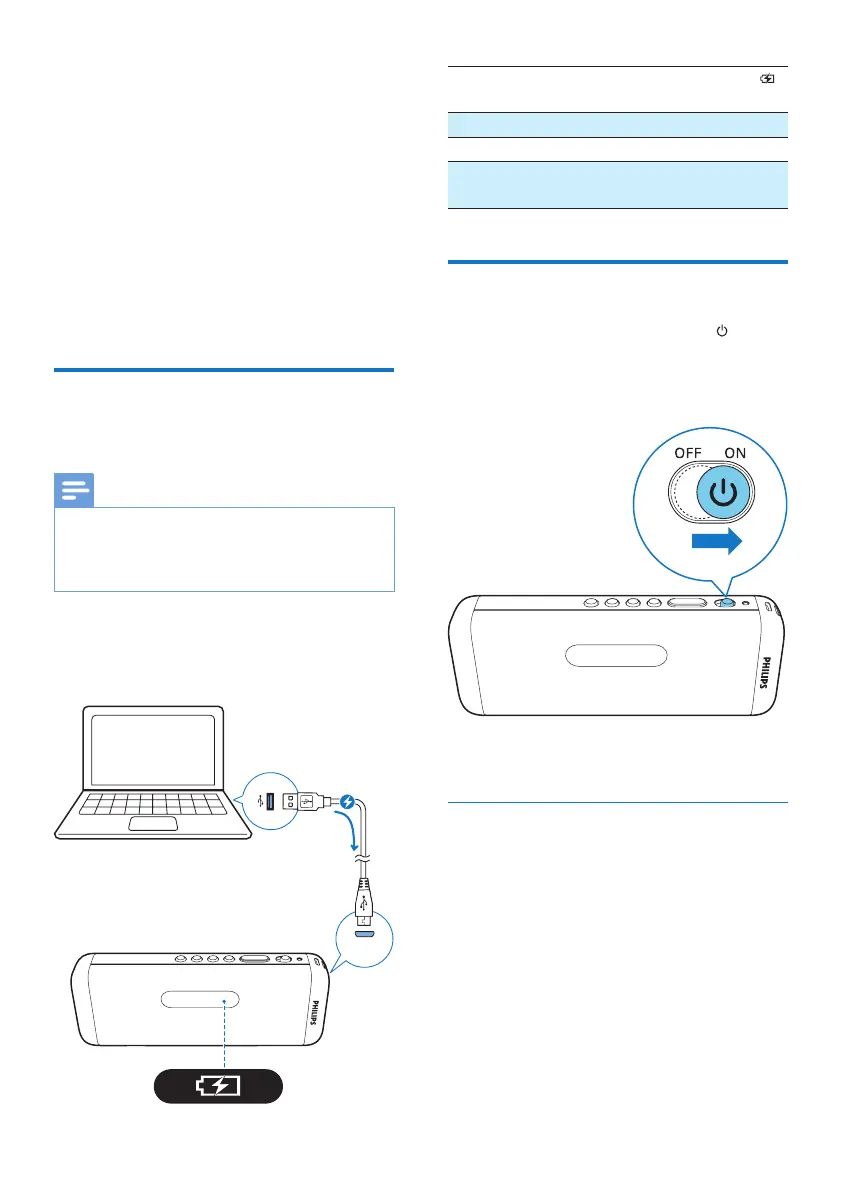 OFF ON

PHILIPS

PHILIPS