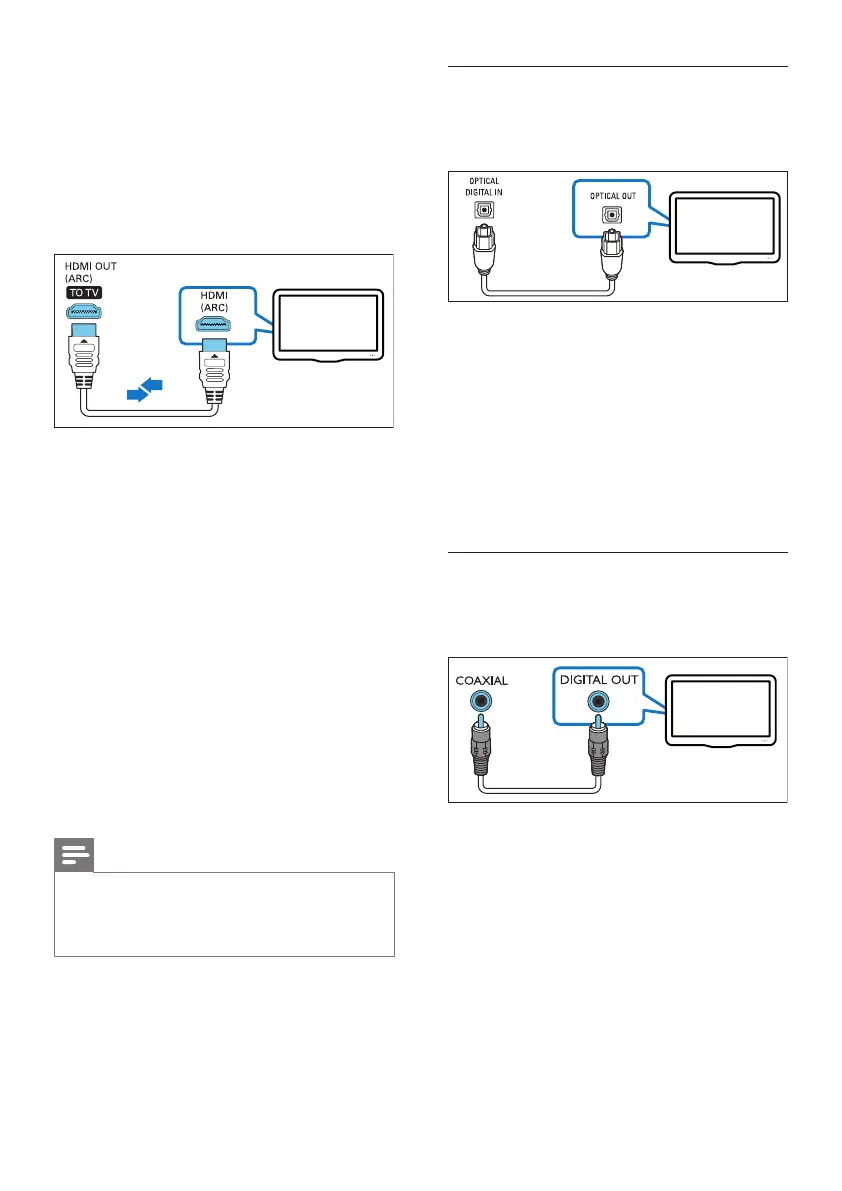 HDMI OUT (ARC)
TO TV
HDMI (ARC)

OPTICAL DIGITAL IN
OPTICAL OUT

COAXIAL
DIGITAL OUT