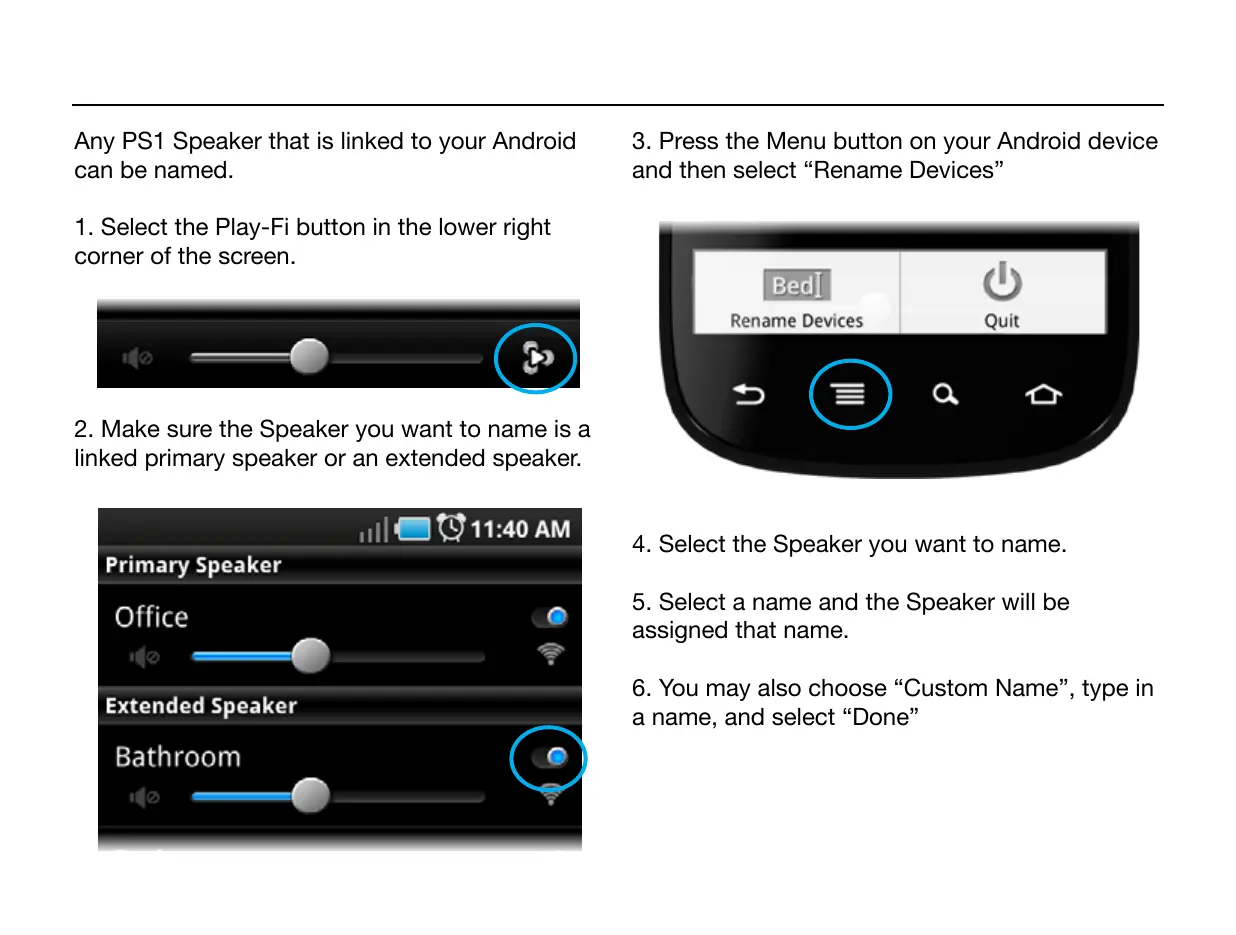 Any PS1 Speaker that is linked to your Android can be named.

1. Select the Play-Fi button in the lower right corner of the screen.

2. Make sure the Speaker you want to name is a linked primary speaker or an extended speaker.

11:40 AM

Primary Speaker

Office

Extended Speaker

Bathroom

3. Press the Menu button on your Android device and then select “Rename Devices”

Bed

Rename Devices

Quit

4. Select the Speaker you want to name.

5. Select a name and the Speaker will be assigned that name.

6. You may also choose “Custom Name”, type in a name, and select “Done”