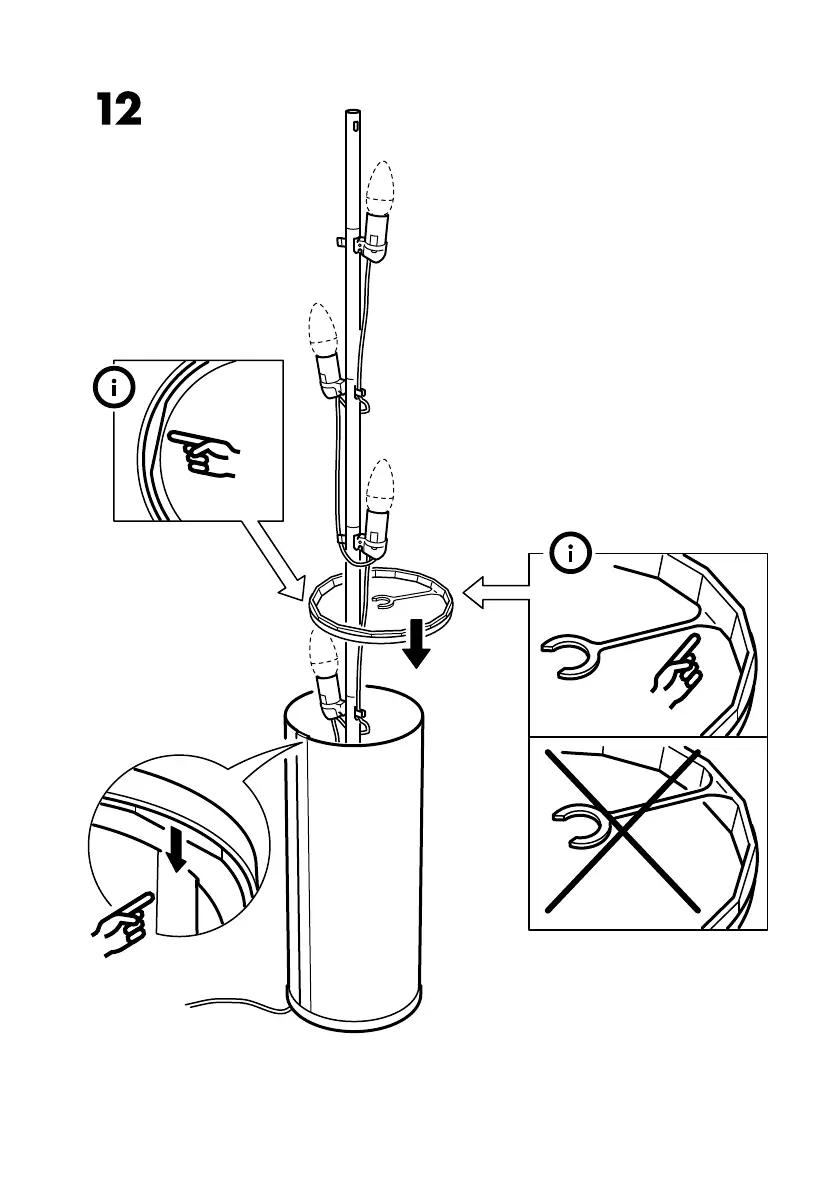 12

i

i