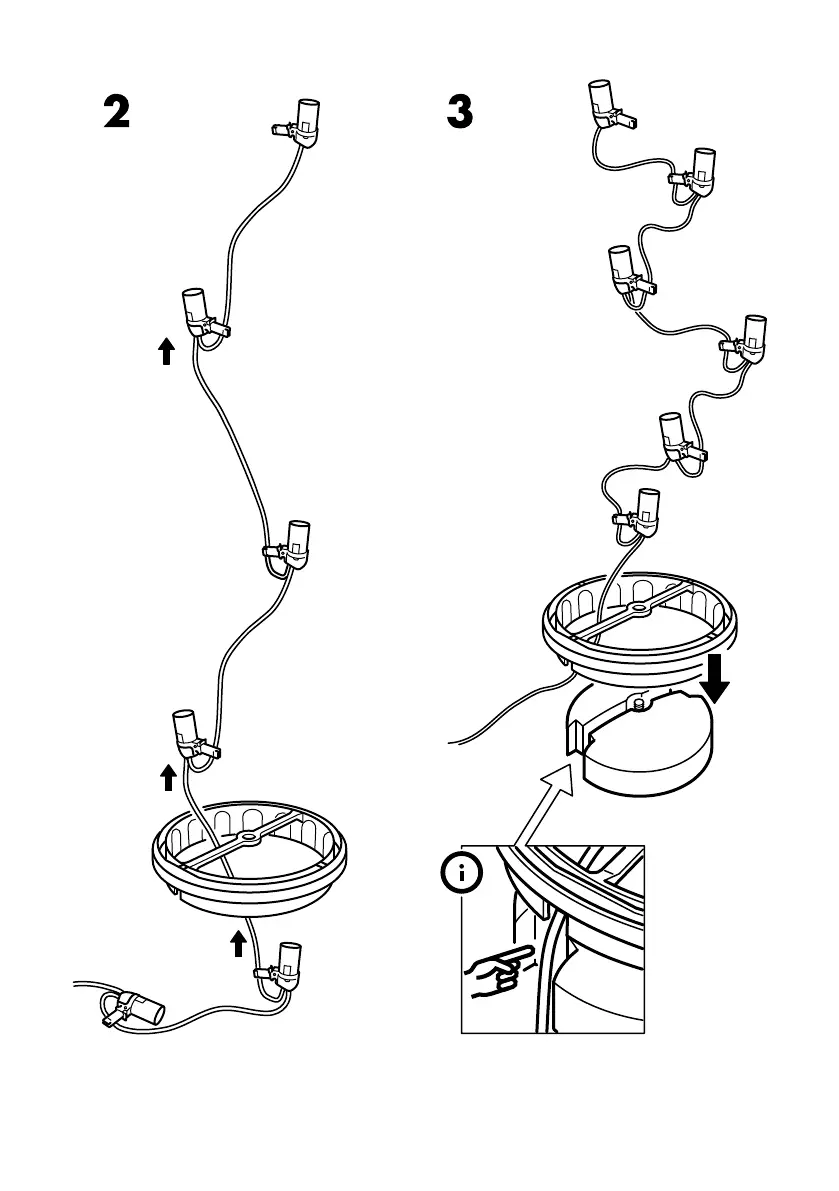 2

3

i