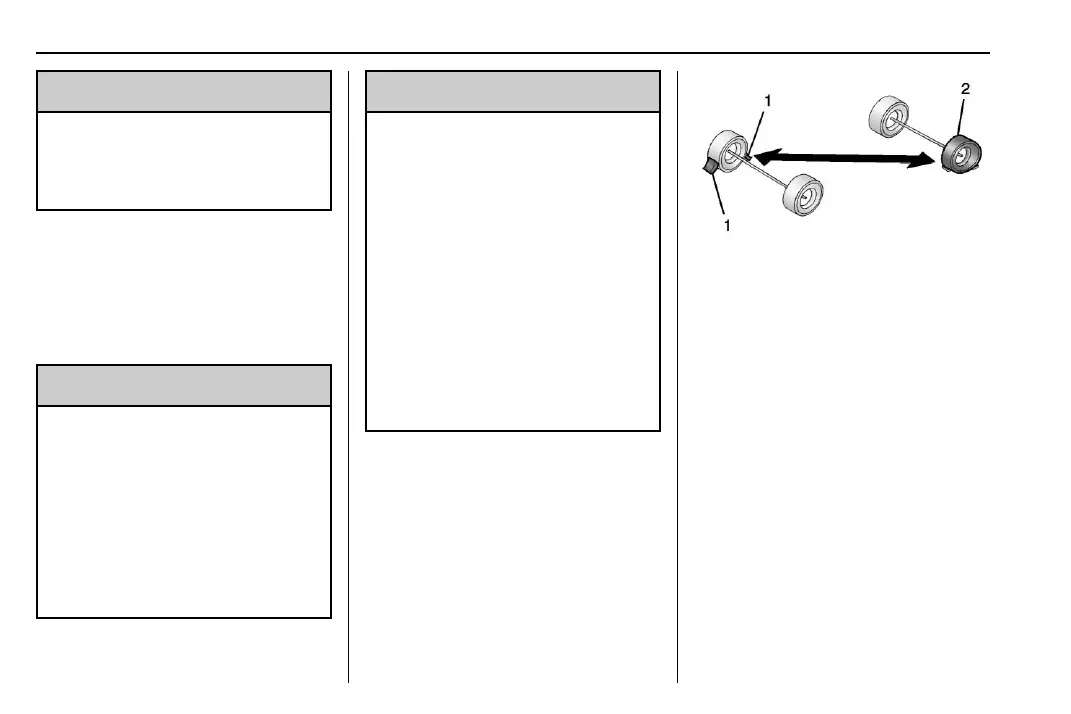 1

2

1