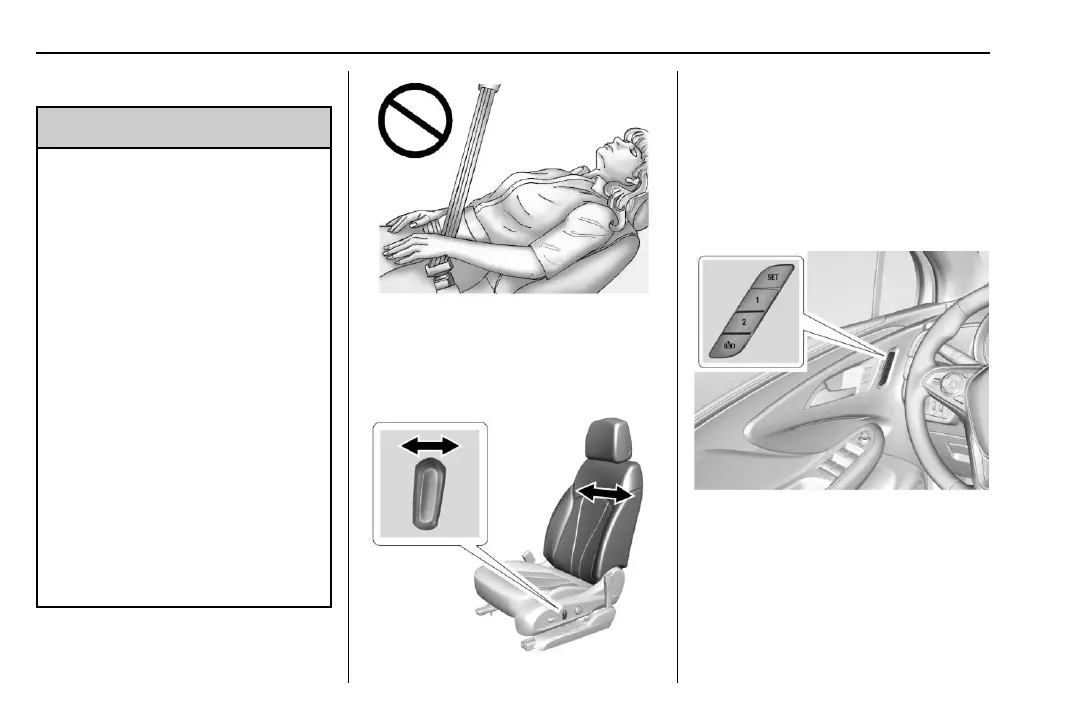 SET
1
2