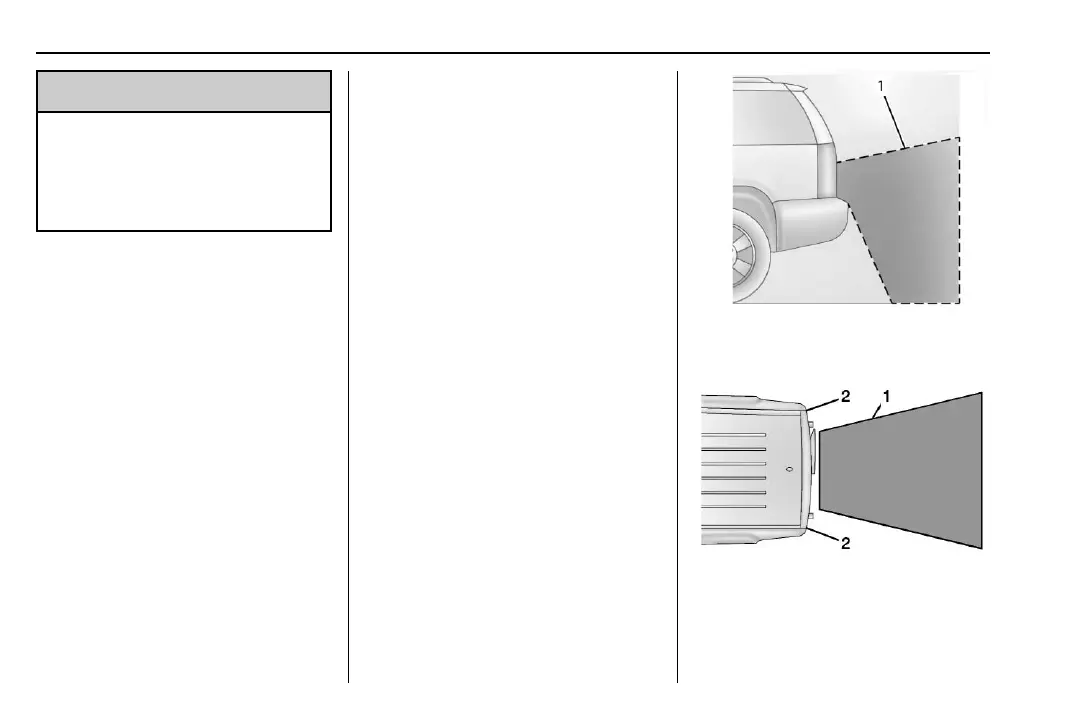 1

2

1

2