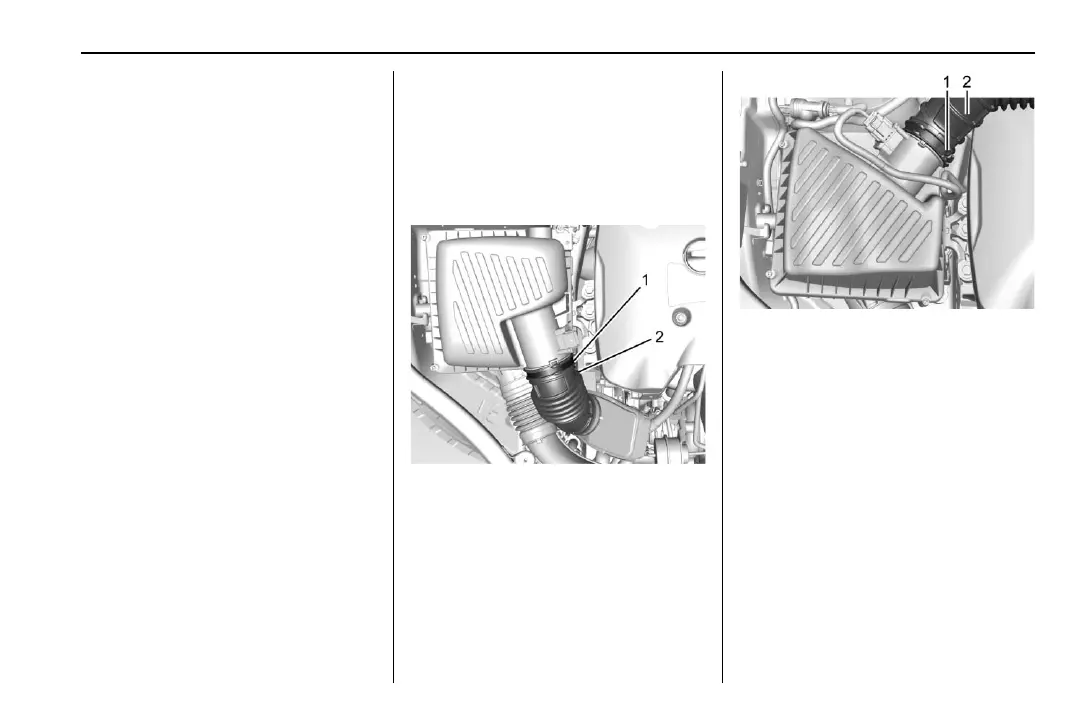 1
2

1 2